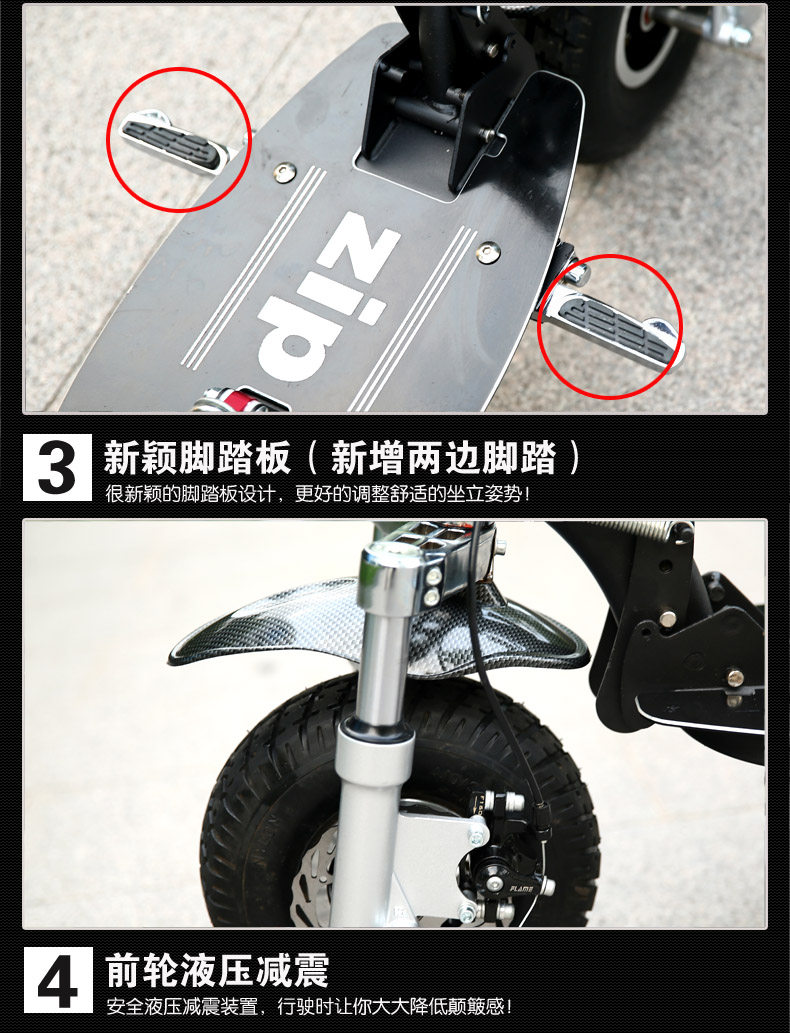 zip

3 新颖脚踏板（新增两边脚踏）
很新颖的脚踏板设计，更好的调整舒适的坐立姿势！

FLAME

4 前轮液压减震
安全液压减震装置，行驶时让你大大降低颠簸感！