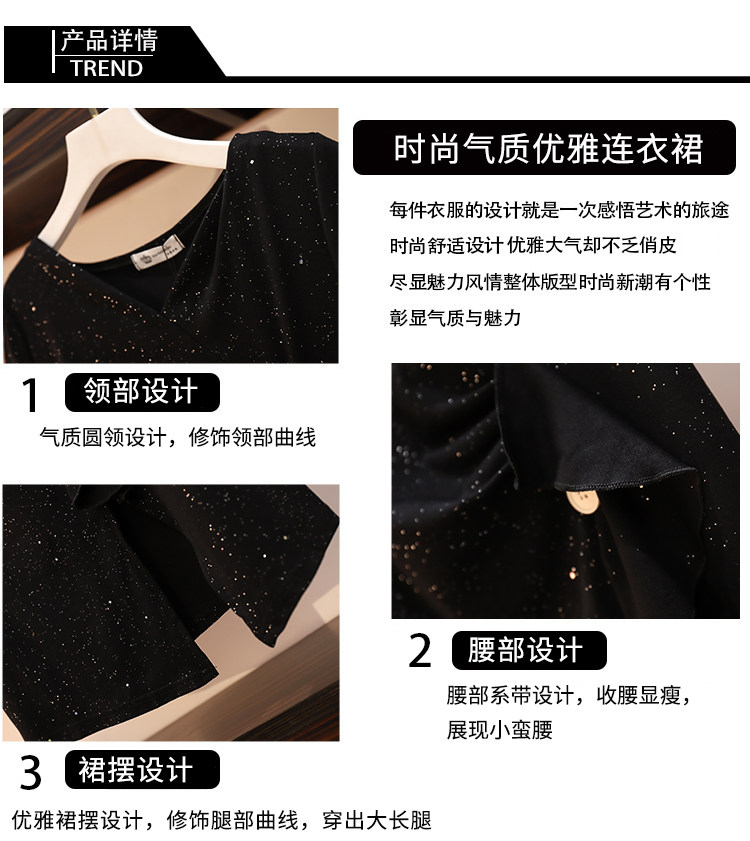 产品详情
TREND

时尚气质优雅连衣裙

每件衣服的设计就是一次感悟艺术的旅途
时尚舒适设计 优雅大气却不乏俏皮
尽显魅力风情整体版型时尚新潮有个性
彰显气质与魅力

1 领部设计

气质圆领设计，修饰领部曲线

2 腰部设计

腰部系带设计，收腰显瘦，展现小蛮腰

3 裙摆设计

优雅裙摆设计，修饰腿部曲线，穿出大长腿