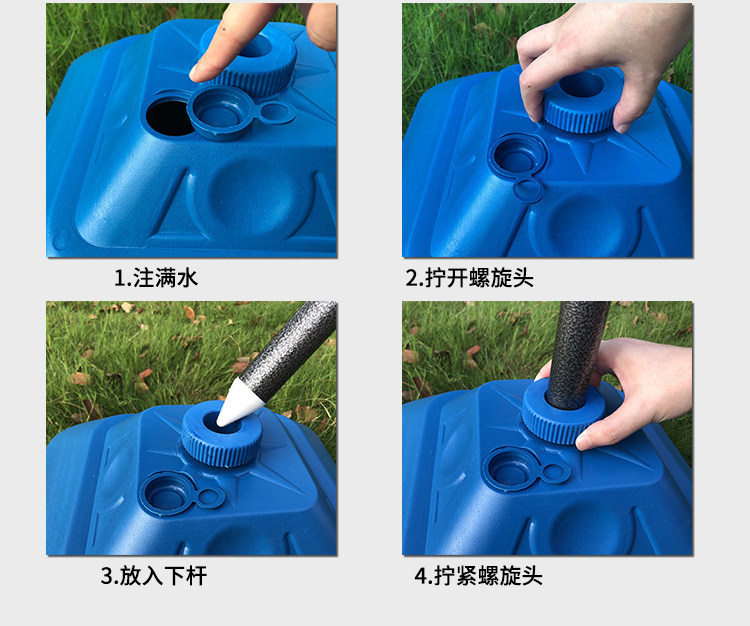 1.注满水

2.拧开螺旋头

3.放入下杆

4.拧紧螺旋头