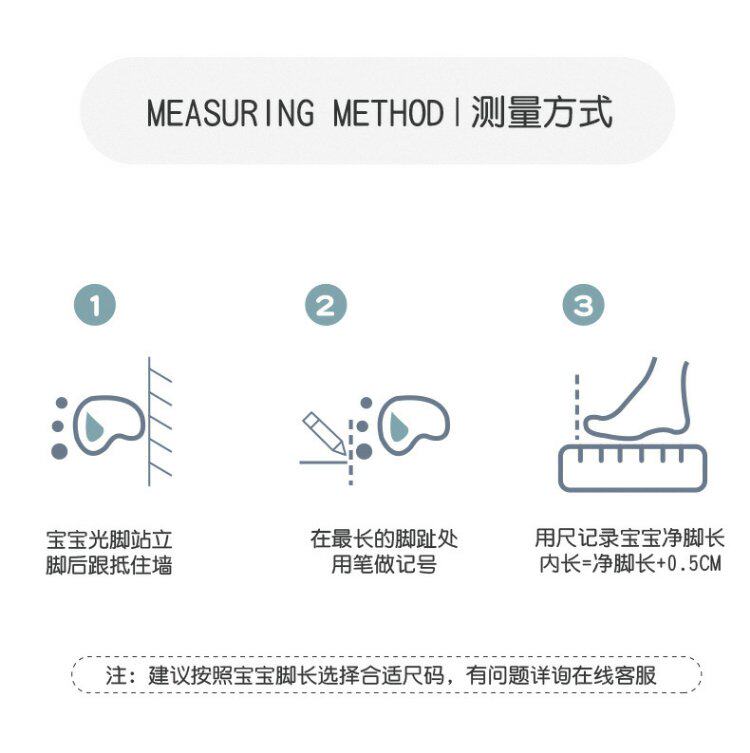 MEASURING METHOD | 测量方式

1

宝宝光脚站立
脚后跟抵住墙

2

在最长的脚趾处
用笔做记号

3

用尺记录宝宝净脚长
内长=净脚长+0.5CM

注：建议按照宝宝脚长选择合适尺码，有问题详询在线客服