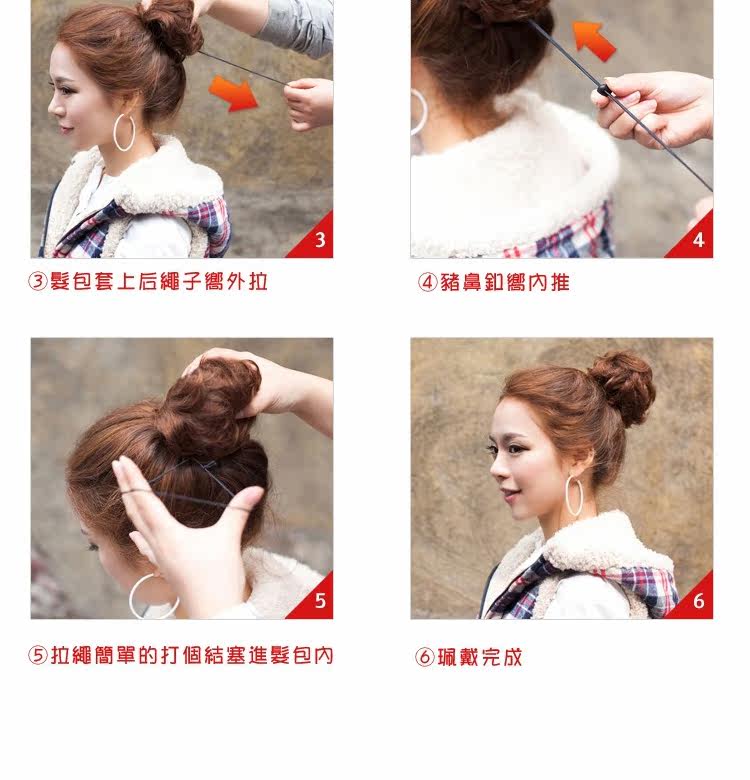 3

③髮包套上后繩子嚮外拉

4

④豬鼻釦嚮內推

5

⑤拉繩簡單的打個結塞進髮包內

6

⑥珮戴完成