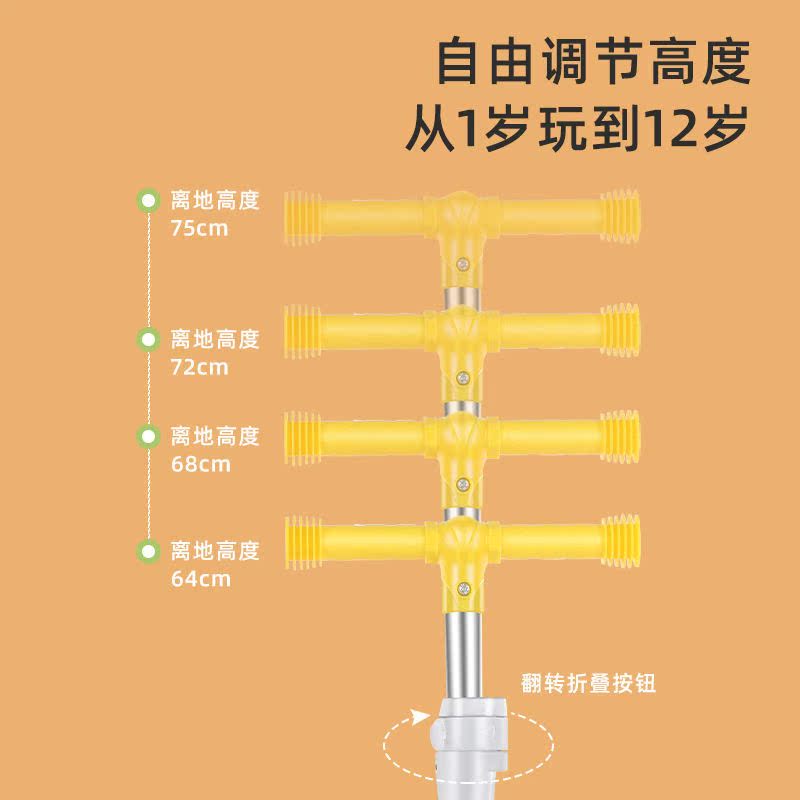 自由调节高度
从1岁玩到12岁

离地高度
75cm

离地高度
72cm

离地高度
68cm

离地高度
64cm

翻转折叠按钮