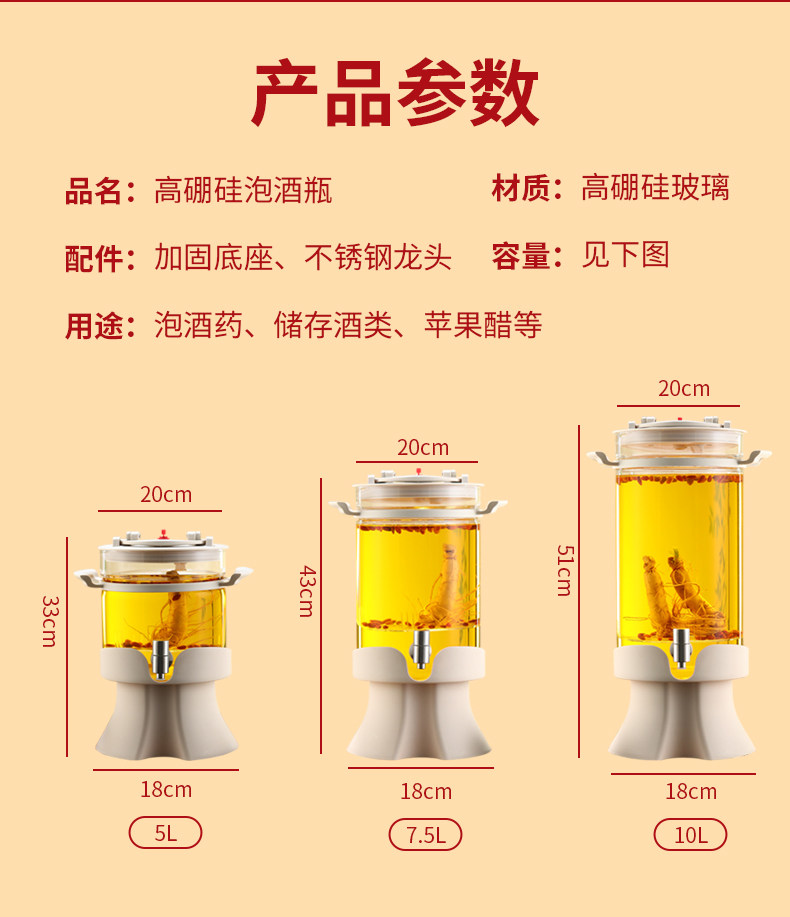 产品参数

品名：高硼硅泡酒瓶

材质：高硼硅玻璃

配件：加固底座、不锈钢龙头

容量：见下图

用途：泡酒药、储存酒类、苹果醋等

20cm

33cm

18cm

5L

20cm

43cm

18cm

7.5L

20cm

51cm

18cm

10L