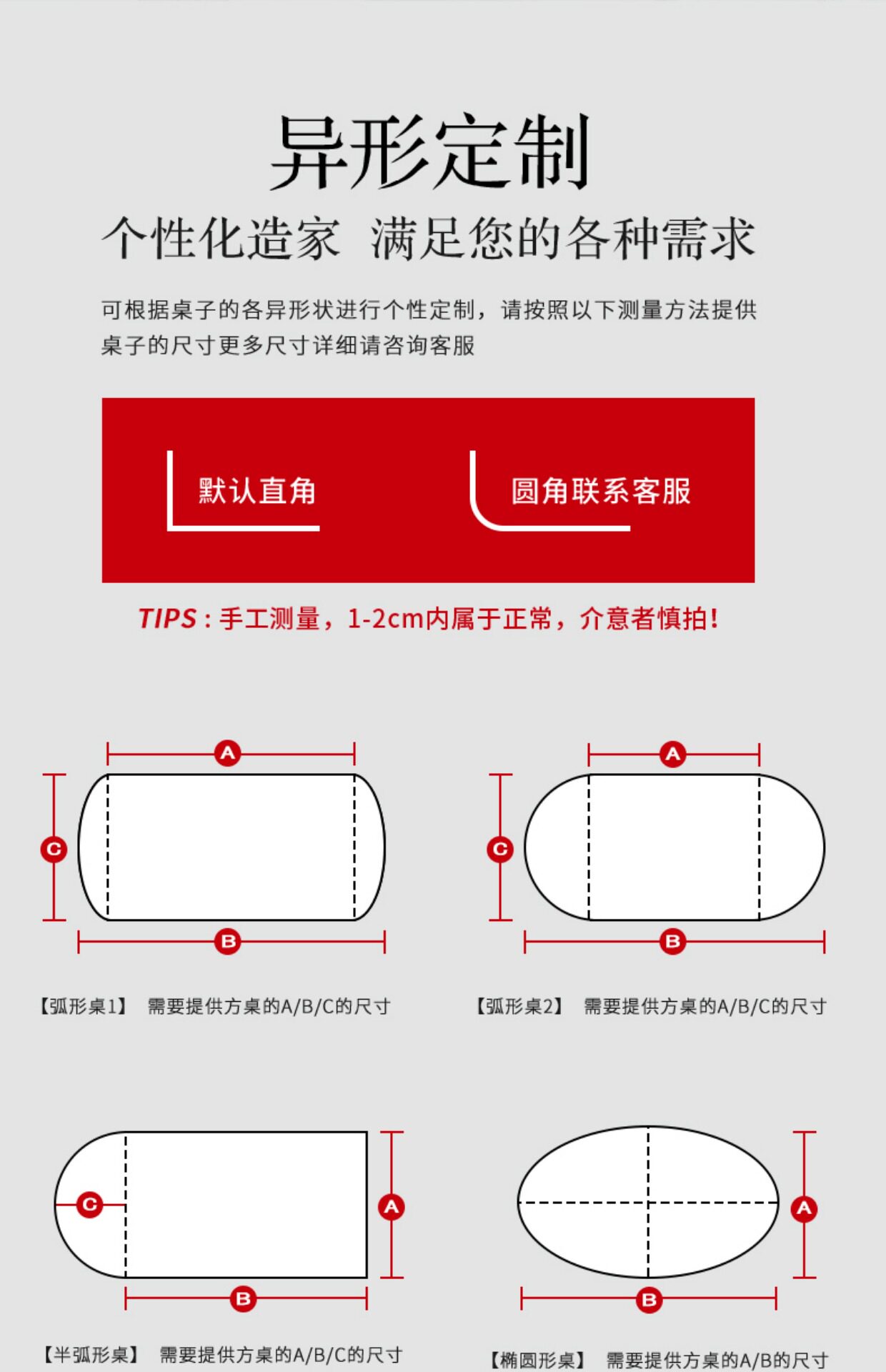 异形定制

个性化造家 满足您的各种需求

可根据桌子的各异形状进行个性定制，请按照以下测量方法提供桌子的尺寸更多尺寸详细请咨询客服

默认直角

圆角联系客服

TIPS：手工测量，1-2cm内属于正常，介意者慎拍！

A
C
B

【弧形桌1】 需要提供方桌的A/B/C的尺寸

A
C
B

【弧形桌2】 需要提供方桌的A/B/C的尺寸

C
A
B

【半弧形桌】 需要提供方桌的A/B/C的尺寸

A
B

【椭圆形桌】 需要提供方桌的A/B的尺寸