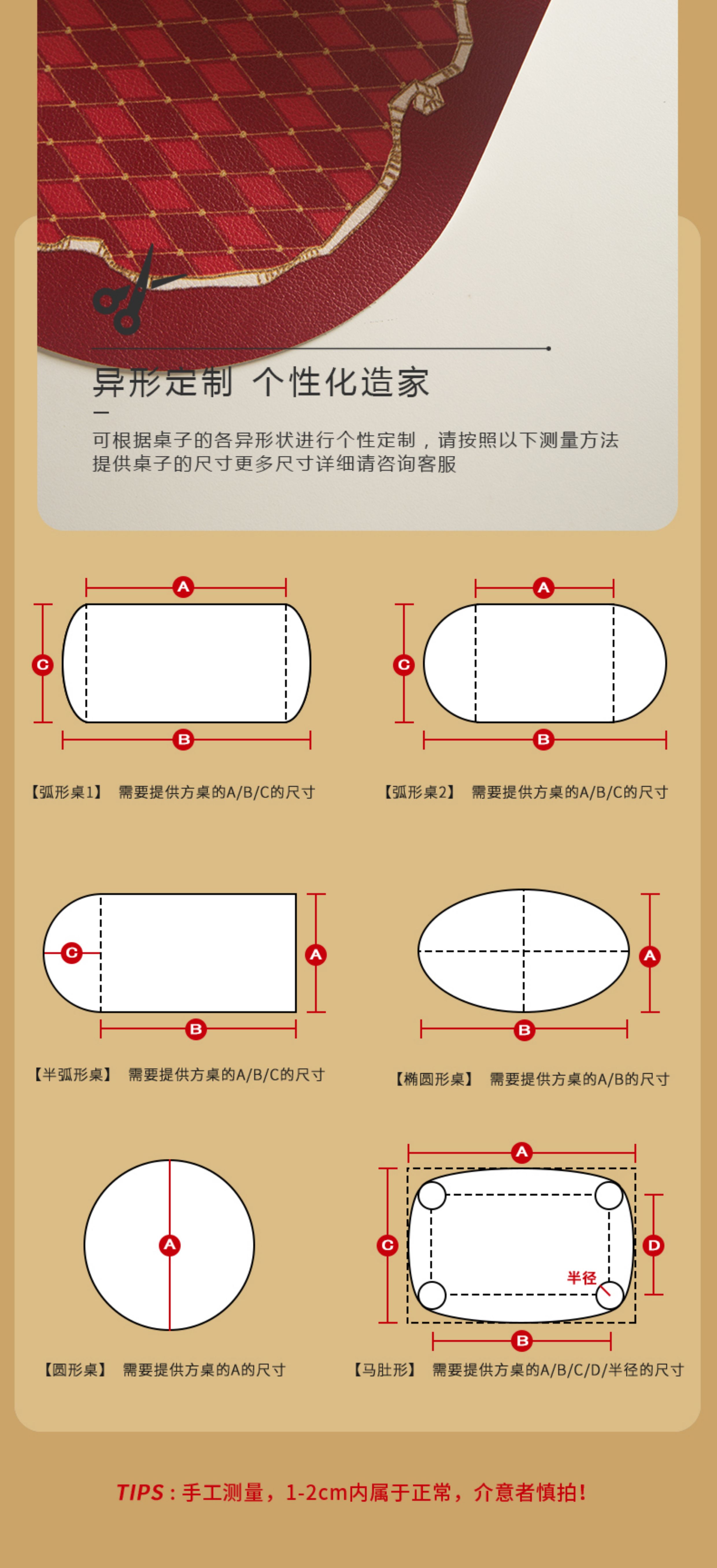 异形定制 个性化造家

可根据桌子的各异形状进行个性定制，请按照以下测量方法提供桌子的尺寸更多尺寸详细请咨询客服

A
C
B
【弧形桌1】 需要提供方桌的A/B/C的尺寸

A
C
B
【弧形桌2】 需要提供方桌的A/B/C的尺寸

C
A
B
【半弧形桌】 需要提供方桌的A/B/C的尺寸

A
B
【椭圆形桌】 需要提供方桌的A/B的尺寸

A
【圆形桌】 需要提供方桌的A的尺寸

A
C
D
半径
B
【马肚形】 需要提供方桌的A/B/C/D/半径的尺寸

TIPS：手工测量，1-2cm内属于正常，介意者慎拍！