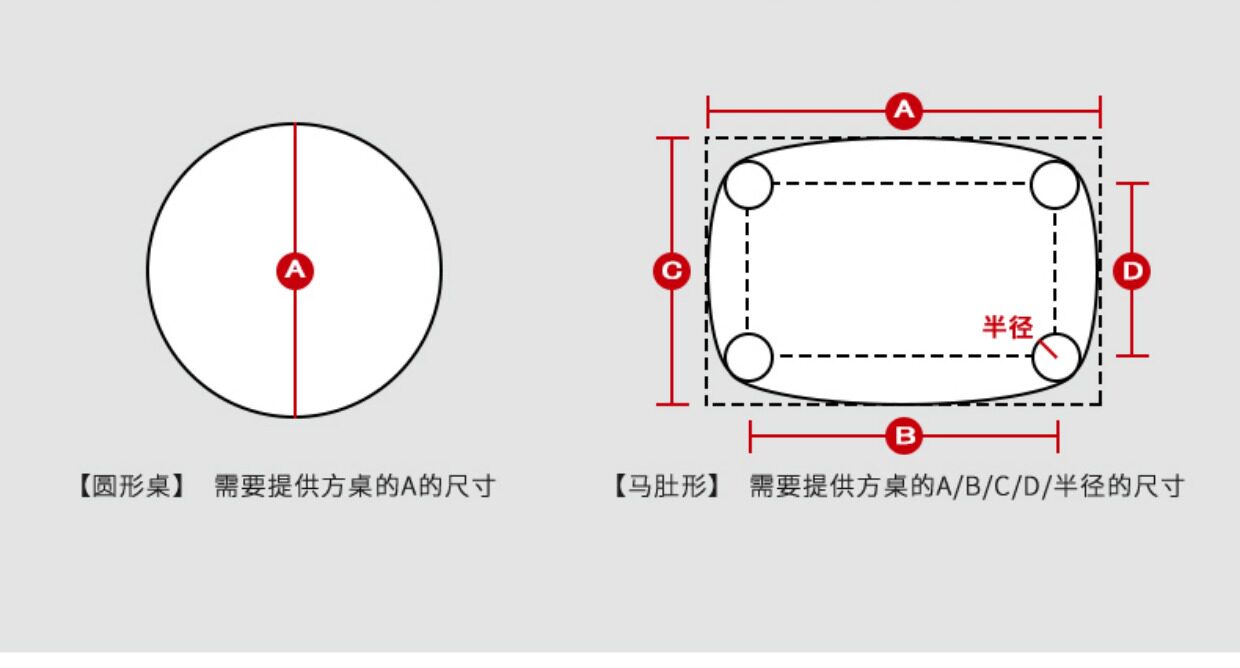 A

【圆形桌】 需要提供方桌的A的尺寸

A

C

D

半径

B

【马肚形】 需要提供方桌的A/B/C/D/半径的尺寸