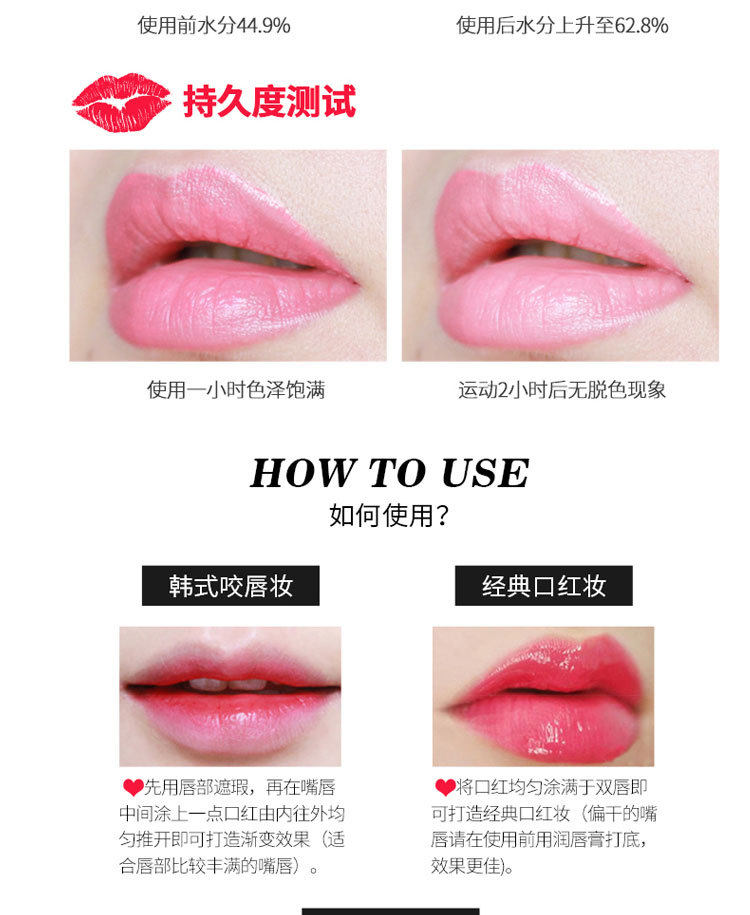 使用前水分44.9%

使用后水分上升至62.8%

持久度测试

使用一小时色泽饱满

运动2小时后无脱色现象

HOW TO USE

如何使用？

韩式咬唇妆

先用唇部遮瑕，再在嘴唇中间涂上一点口红由内往外均匀推开即可打造渐变效果（适合唇部比较丰满的嘴唇）。

经典口红妆

将口红均匀涂满于双唇即可打造经典口红妆（偏干的嘴唇请在使用前用润唇膏打底，效果更佳)。