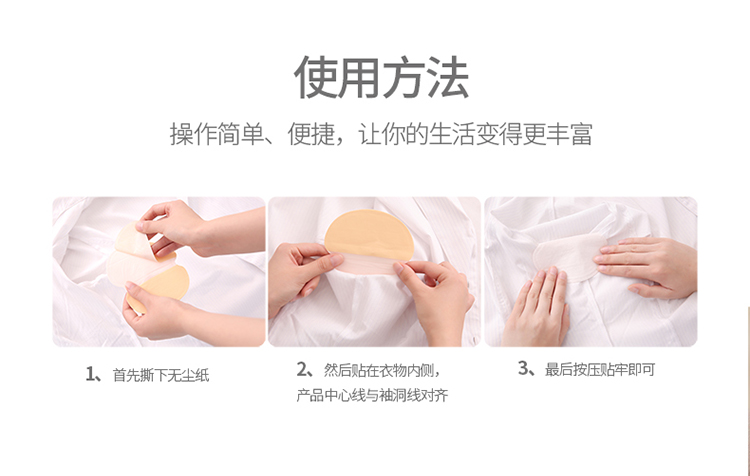 使用方法

操作简单、便捷，让你的生活变得更丰富

1、首先撕下无尘纸

2、然后贴在衣物内侧，产品中心线与袖洞线对齐

3、最后按压贴牢即可