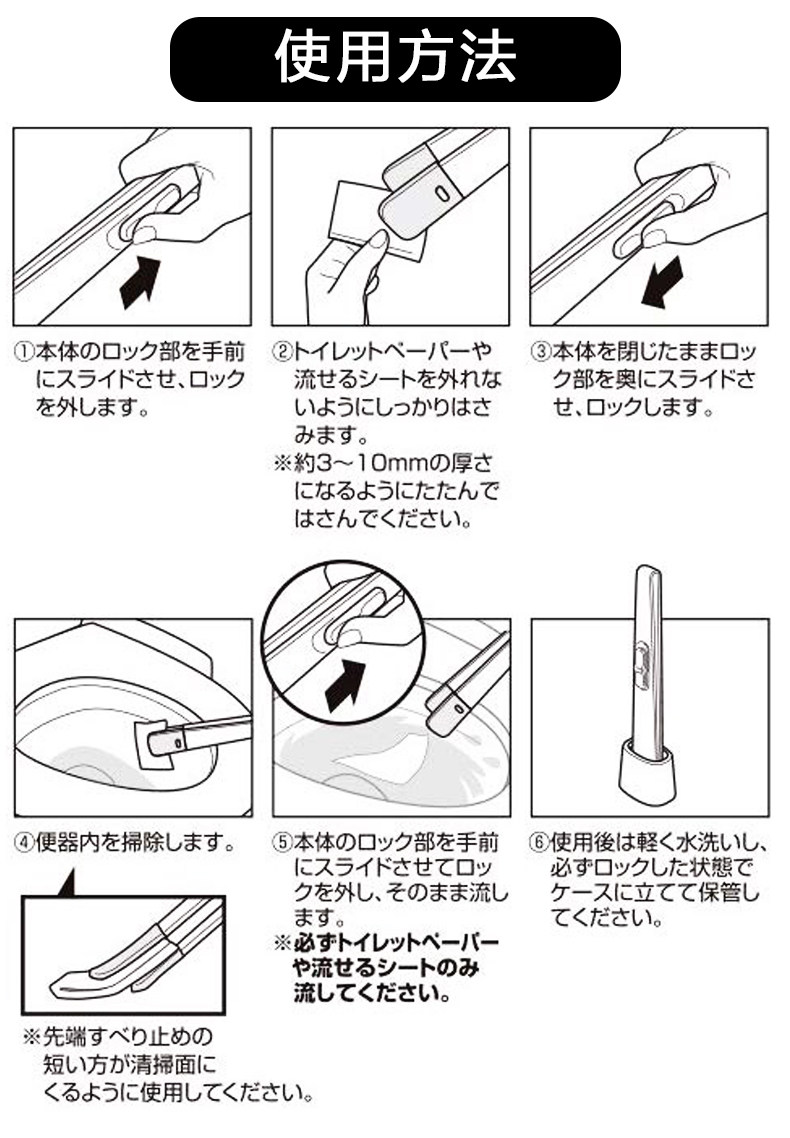 使用方法

①本体のロック部を手前にスライドさせ、ロックを外します。

②トイレットペーパーや流せるシートを外れないようにしっかりはさみます。
※約3～10mmの厚さになるようにたたんではさんでください。

③本体を閉じたままロック部を奥にスライドさせ、ロックします。

④便器内を掃除します。

※先端すべり止めの短い方が清掃面にくるように使用してください。

⑤本体のロック部を手前にスライドさせてロックを外し、そのまま流します。
※必ずトイレットペーパーや流せるシートのみ流してください。

⑥使用後は軽く水洗いし、必ずロックした状態でケースに立てて保管してください。