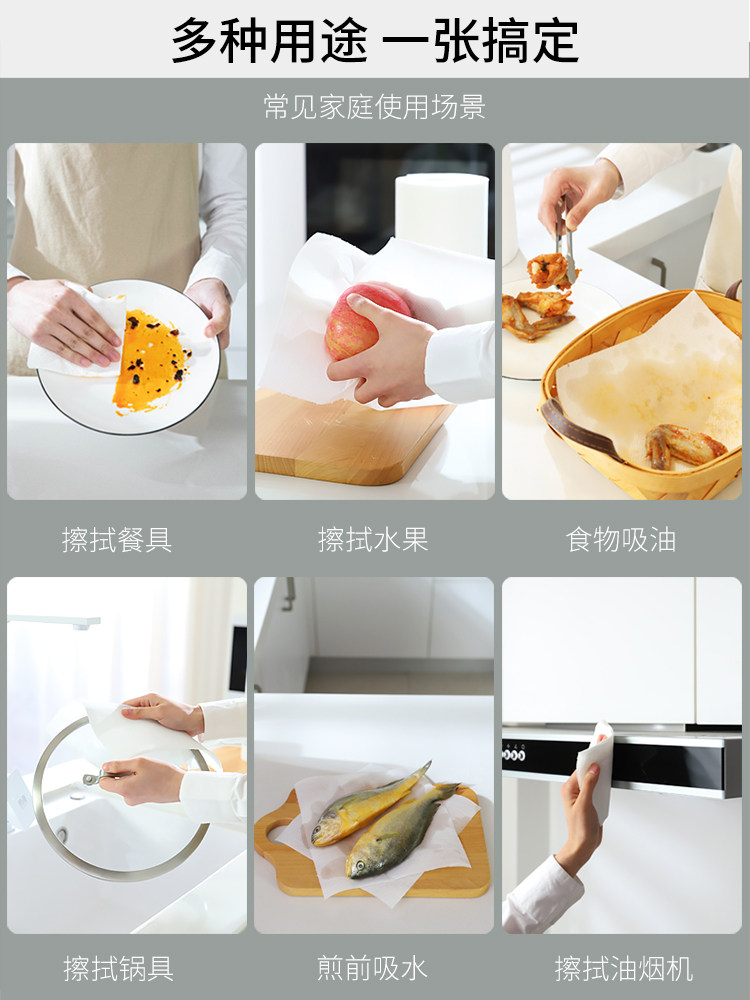 多种用途 一张搞定

常见家庭使用场景

擦拭餐具

擦拭水果

食物吸油

擦拭锅具

煎前吸水

擦拭油烟机