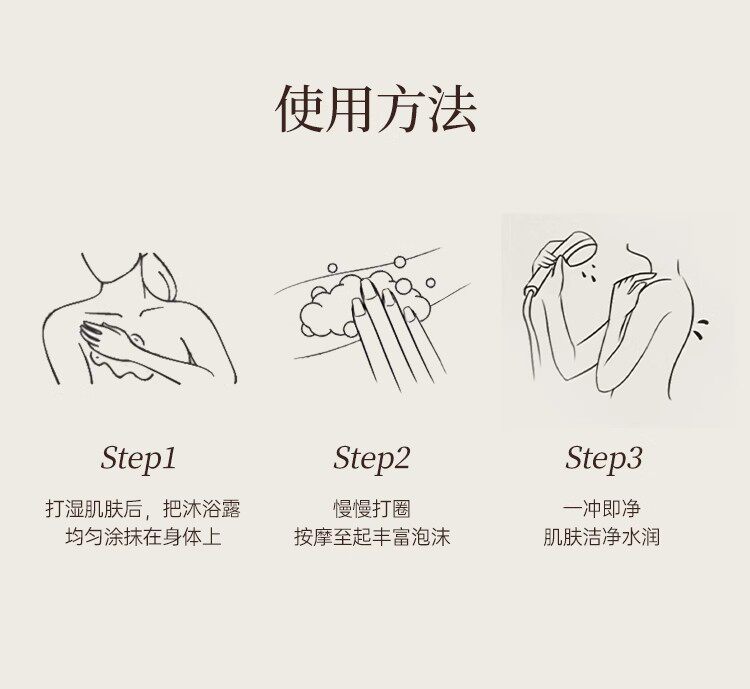 使用方法

Step1
打湿肌肤后，把沐浴露
均匀涂抹在身体上

Step2
慢慢打圈
按摩至起丰富泡沫

Step3
一冲即净
肌肤洁净水润