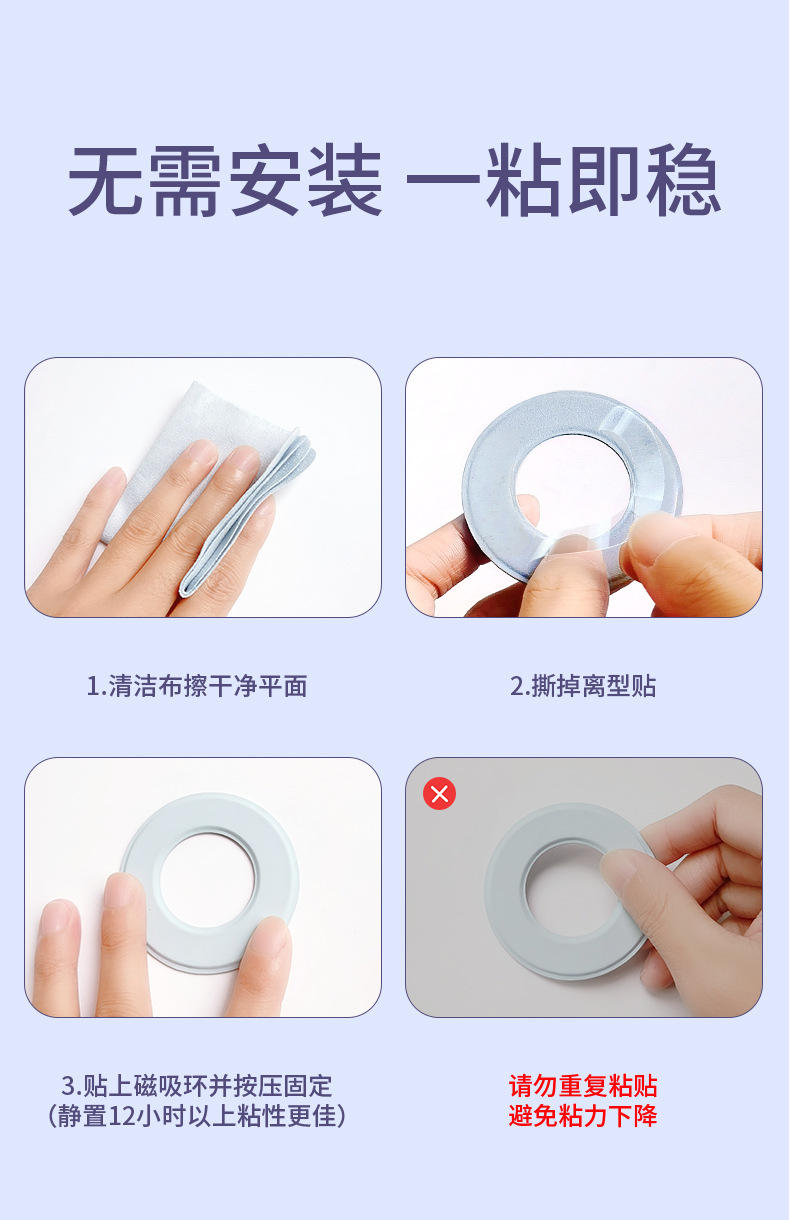 无需安装 一粘即稳

1.清洁布擦干净平面

2.撕掉离型贴

3.贴上磁吸环并按压固定
(静置12小时以上粘性更佳)

请勿重复粘贴
避免粘力下降