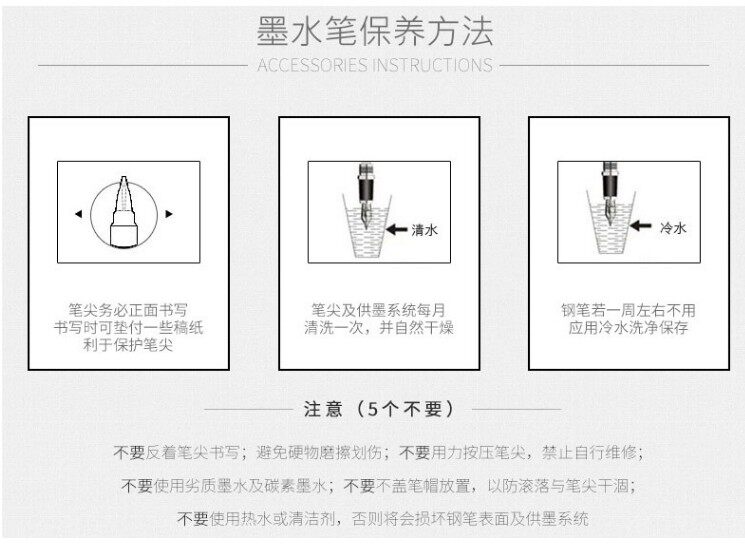 墨水笔保养方法
ACCESSORIES INSTRUCTIONS

笔尖务必正面书写
书写时可垫付一些稿纸
利于保护笔尖

清水

笔尖及供墨系统每月
清洗一次，并自然干燥

冷水

钢笔若一周左右不用
应用冷水洗净保存

注意（5个不要）

不要反着笔尖书写；避免硬物磨擦划伤；不要用力按压笔尖，禁止自行维修；

不要使用劣质墨水及碳素墨水；不要不盖笔帽放置，以防滚落与笔尖干涸；

不要使用热水或清洁剂，否则将会损坏钢笔表面及供墨系统