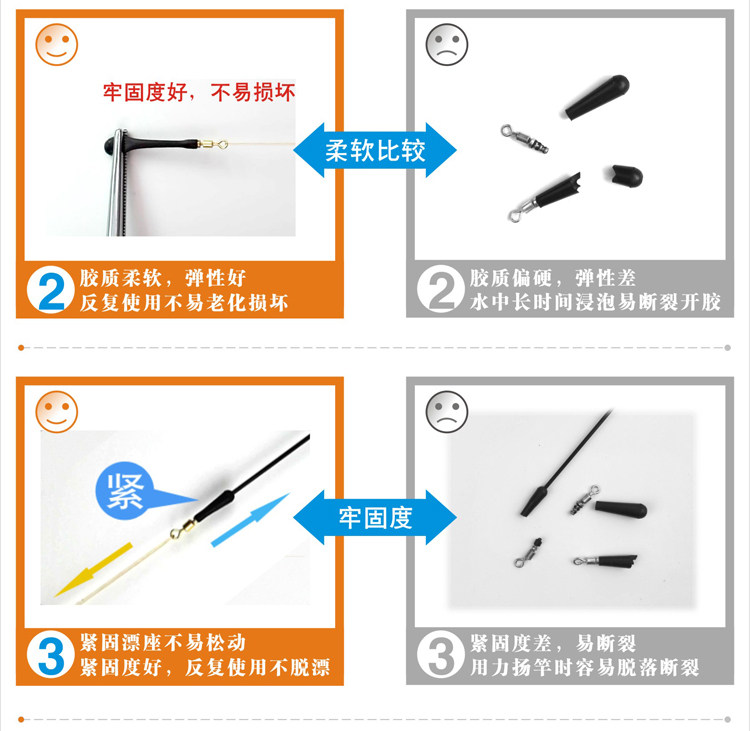 牢固度好，不易损坏

柔软比较

2 胶质柔软，弹性好
反复使用不易老化损坏

2 胶质偏硬，弹性差
水中长时间浸泡易断裂开胶

紧

牢固度

3 紧固漂座不易松动
紧固度好，反复使用不脱漂

3 紧固度差，易断裂
用力扬竿时容易脱落断裂