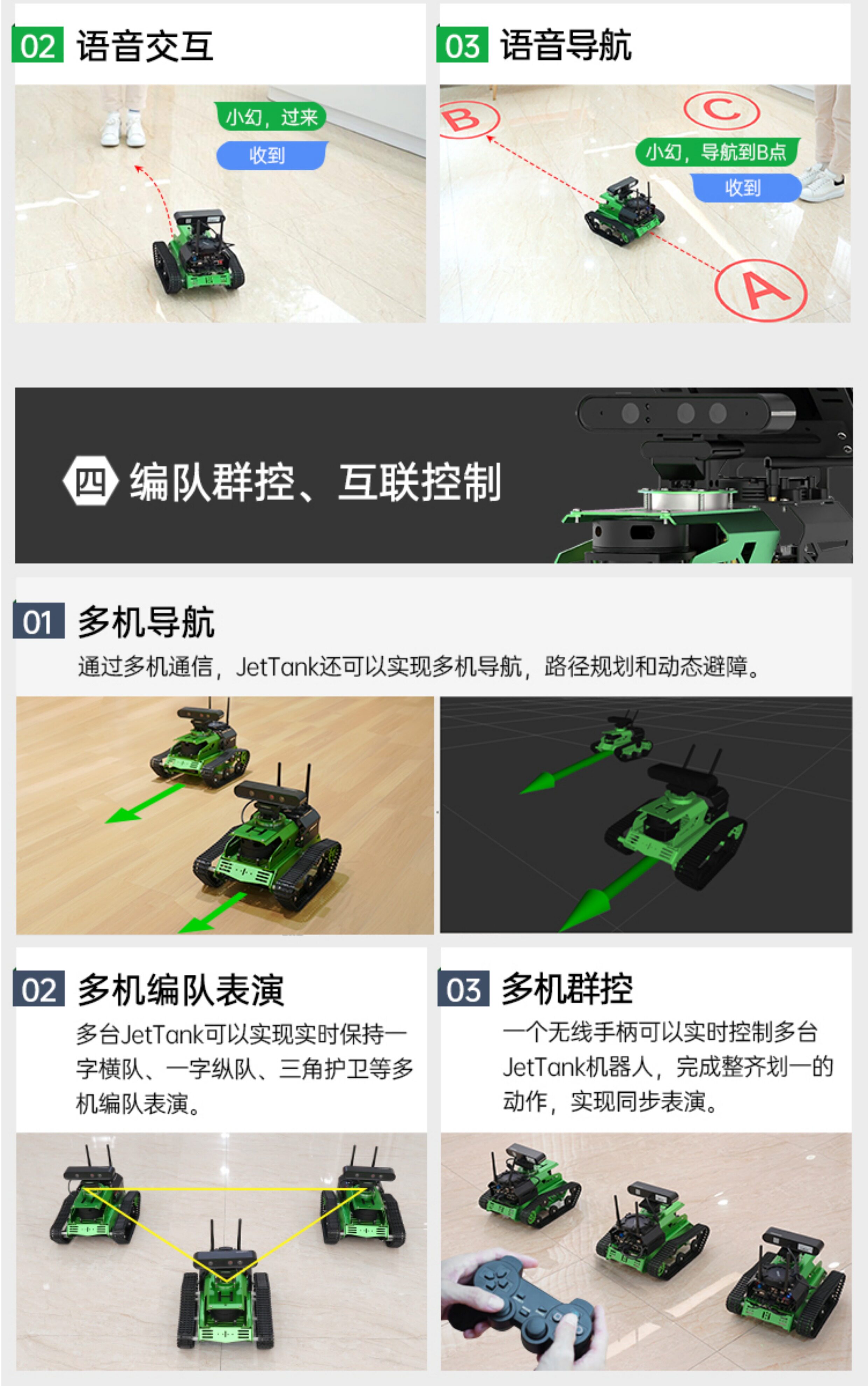 02 语音交互

小幻，过来

收到

03 语音导航

B

C

小幻，导航到B点

收到

A

四 编队群控、互联控制

01 多机导航

通过多机通信，JetTank还可以实现多机导航，路径规划和动态避障。

02 多机编队表演

多台JetTank可以实现实时保持一字横队、一字纵队、三角护卫等多机编队表演。

03 多机群控

一个无线手柄可以实时控制多台JetTank机器人，完成整齐划一的动作，实现同步表演。