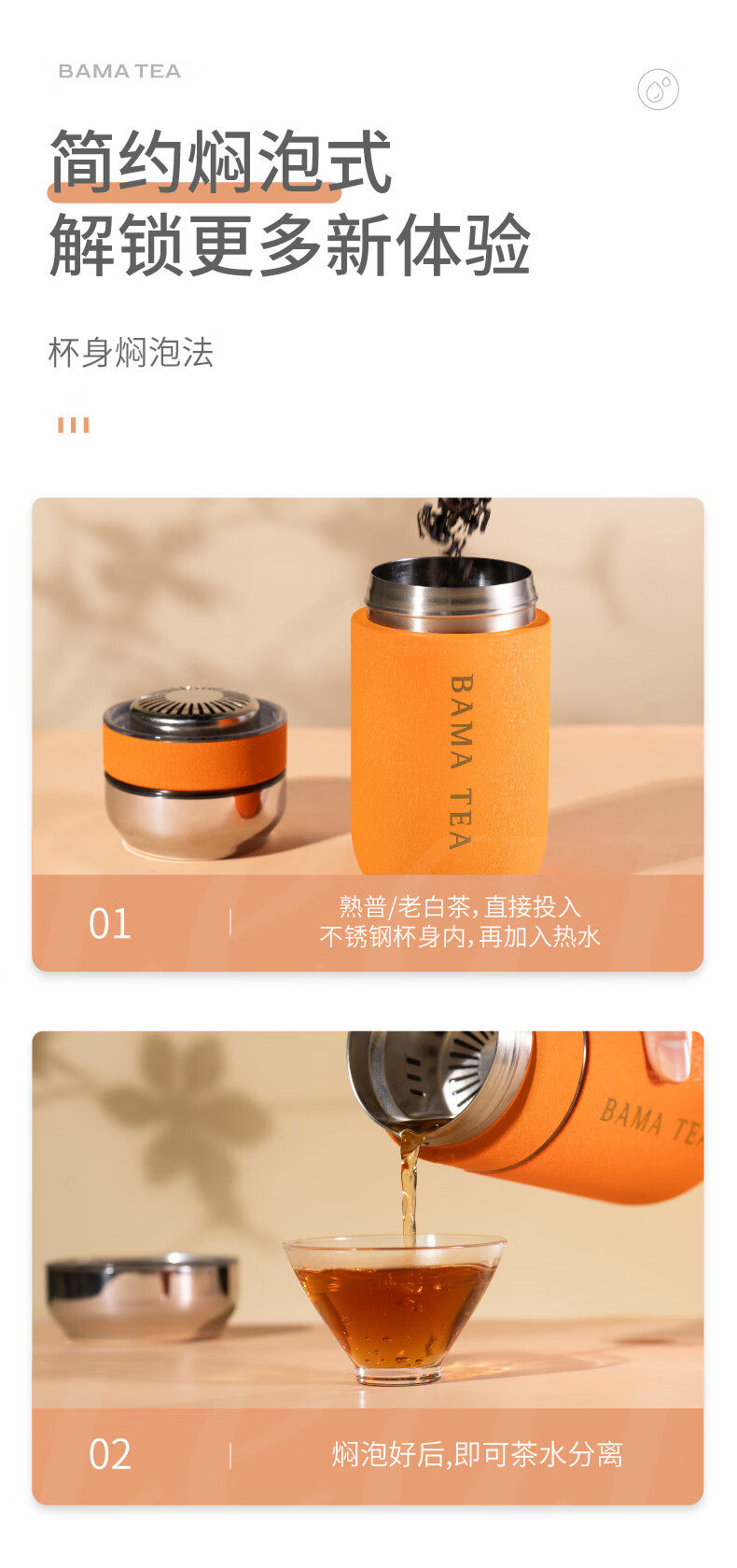 BAMA TEA

简约焖泡式
解锁更多新体验

杯身焖泡法

BAMA TEA

01

熟普/老白茶,直接投入
不锈钢杯身内,再加入热水

BAMA TEA

02

焖泡好后,即可茶水分离