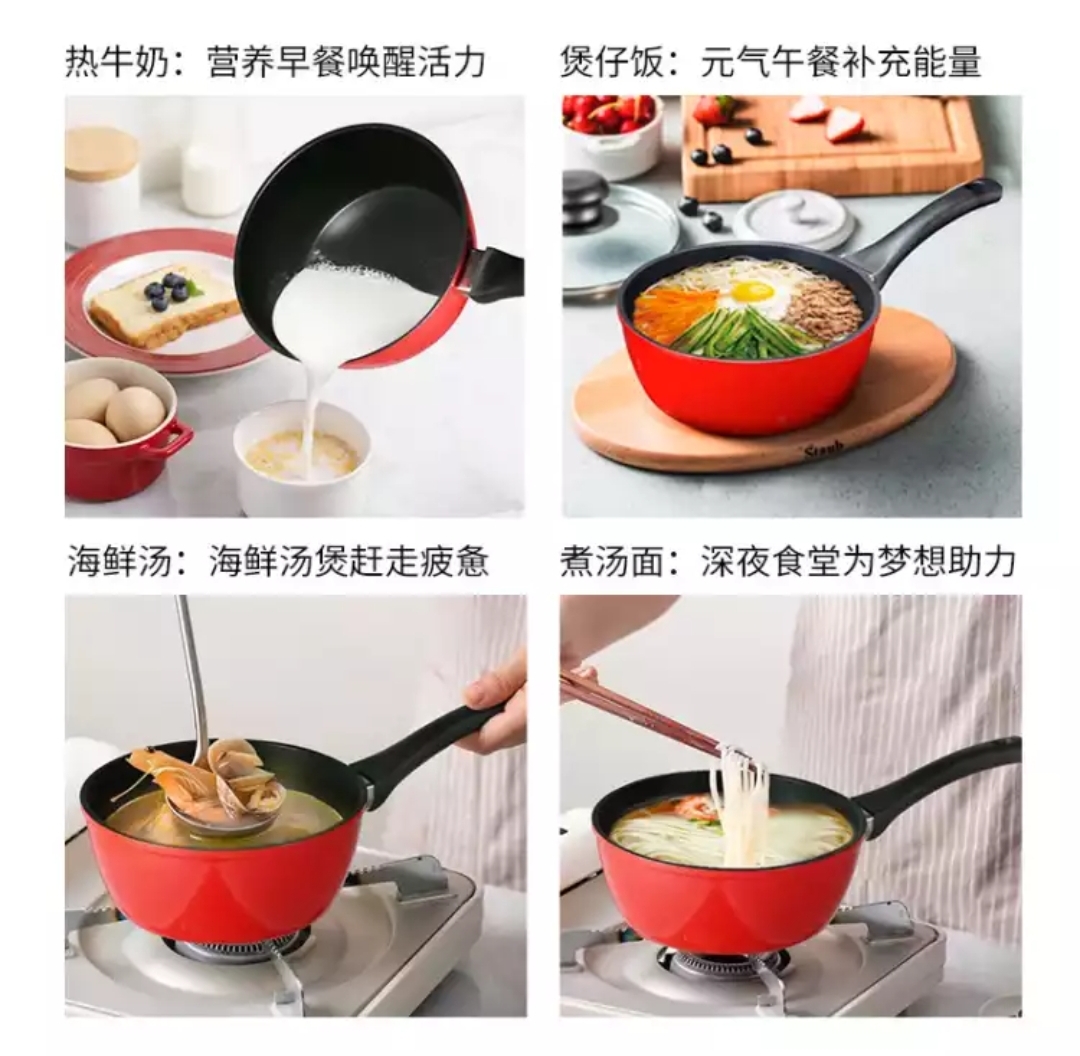 热牛奶：营养早餐唤醒活力

煲仔饭：元气午餐补充能量

海鲜汤：海鲜汤煲赶走疲惫

煮汤面：深夜食堂为梦想助力