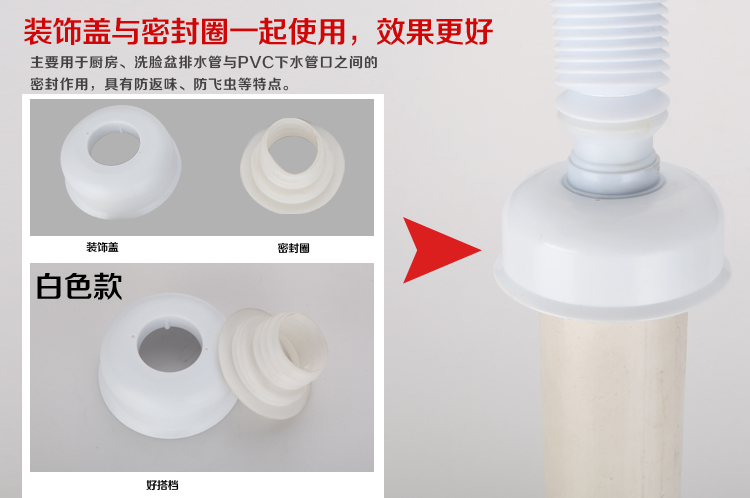 装饰盖与密封圈一起使用，效果更好

主要用于厨房、洗脸盆排水管与PVC下水管口之间的密封作用，具有防返味、防飞虫等特点。

装饰盖

密封圈

白色款

好搭档