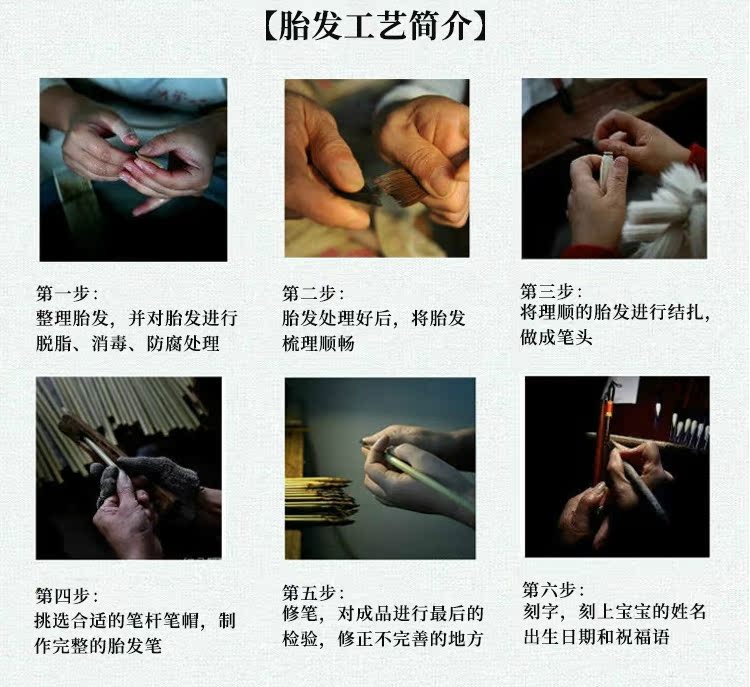 【胎发工艺简介】

第一步：
整理胎发，并对胎发进行脱脂、消毒、防腐处理

第二步：
胎发处理好后，将胎发梳理顺畅

第三步：
将理顺的胎发进行结扎，做成笔头

第四步：
挑选合适的笔杆笔帽，制作完整的胎发笔

第五步：
修笔，对成品进行最后的检验，修正不完善的地方

第六步：
刻字，刻上宝宝的姓名出生日期和祝福语