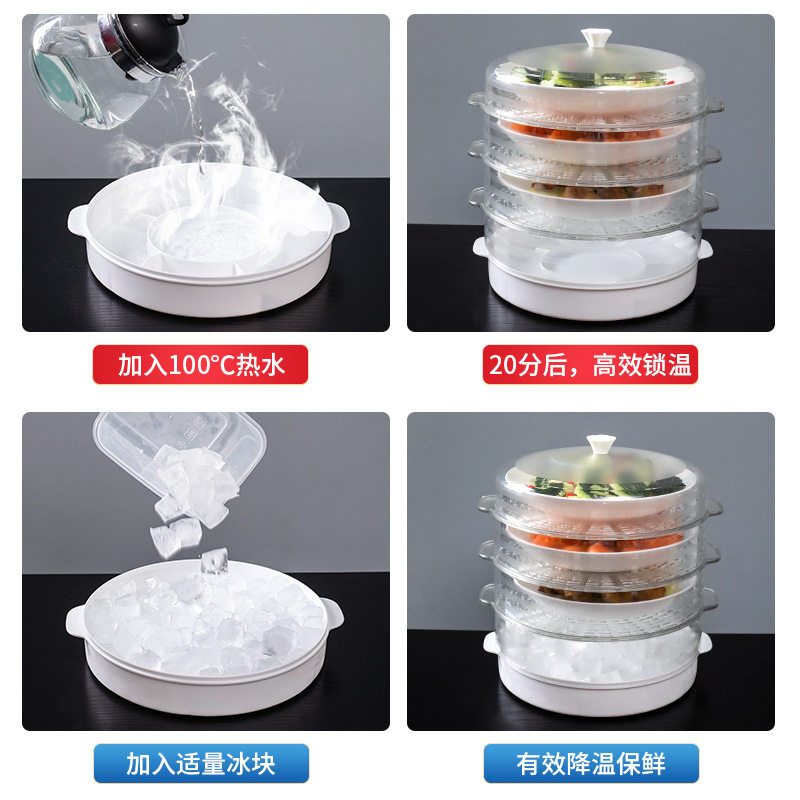 加入100°C热水

20分后，高效锁温

加入适量冰块

有效降温保鲜