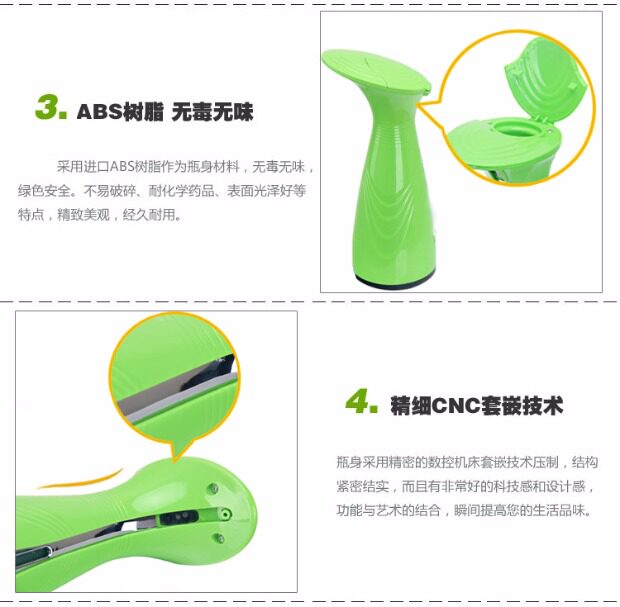 3. ABS树脂 无毒无味

采用进口ABS树脂作为瓶身材料，无毒无味，绿色安全。不易破碎、耐化学药品、表面光泽好等特点，精致美观，经久耐用。

4. 精细CNC套嵌技术

瓶身采用精密的数控机床套嵌技术压制，结构紧密结实，而且有非常好的科技感和设计感，功能与艺术的结合，瞬间提高您的生活品味。