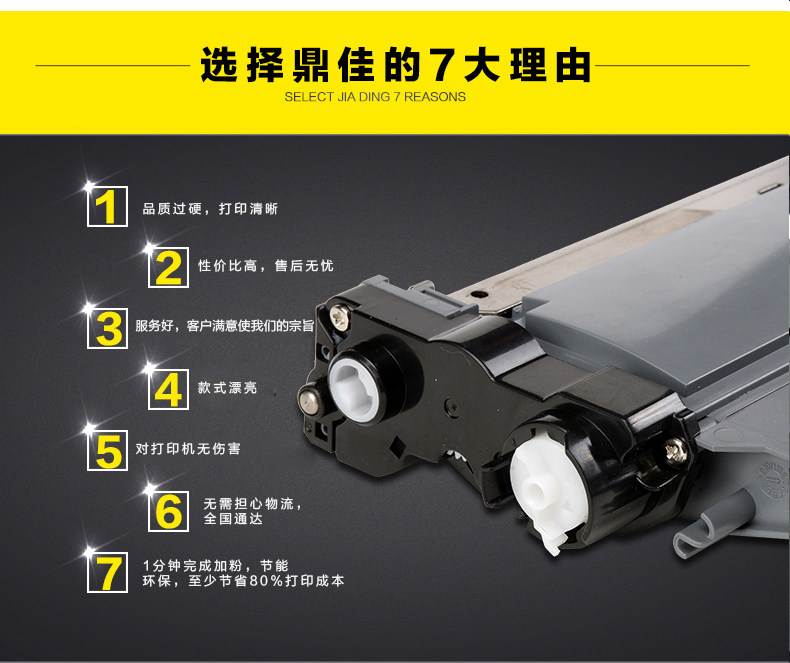 选择鼎佳的7大理由

SELECT JIA DING 7 REASONS

1 品质过硬，打印清晰

2 性价比高，售后无忧

3 服务好，客户满意使我们的宗旨

4 款式漂亮

5 对打印机无伤害

6 无需担心物流，全国通达

7 1分钟完成加粉，节能环保，至少节省80%打印成本