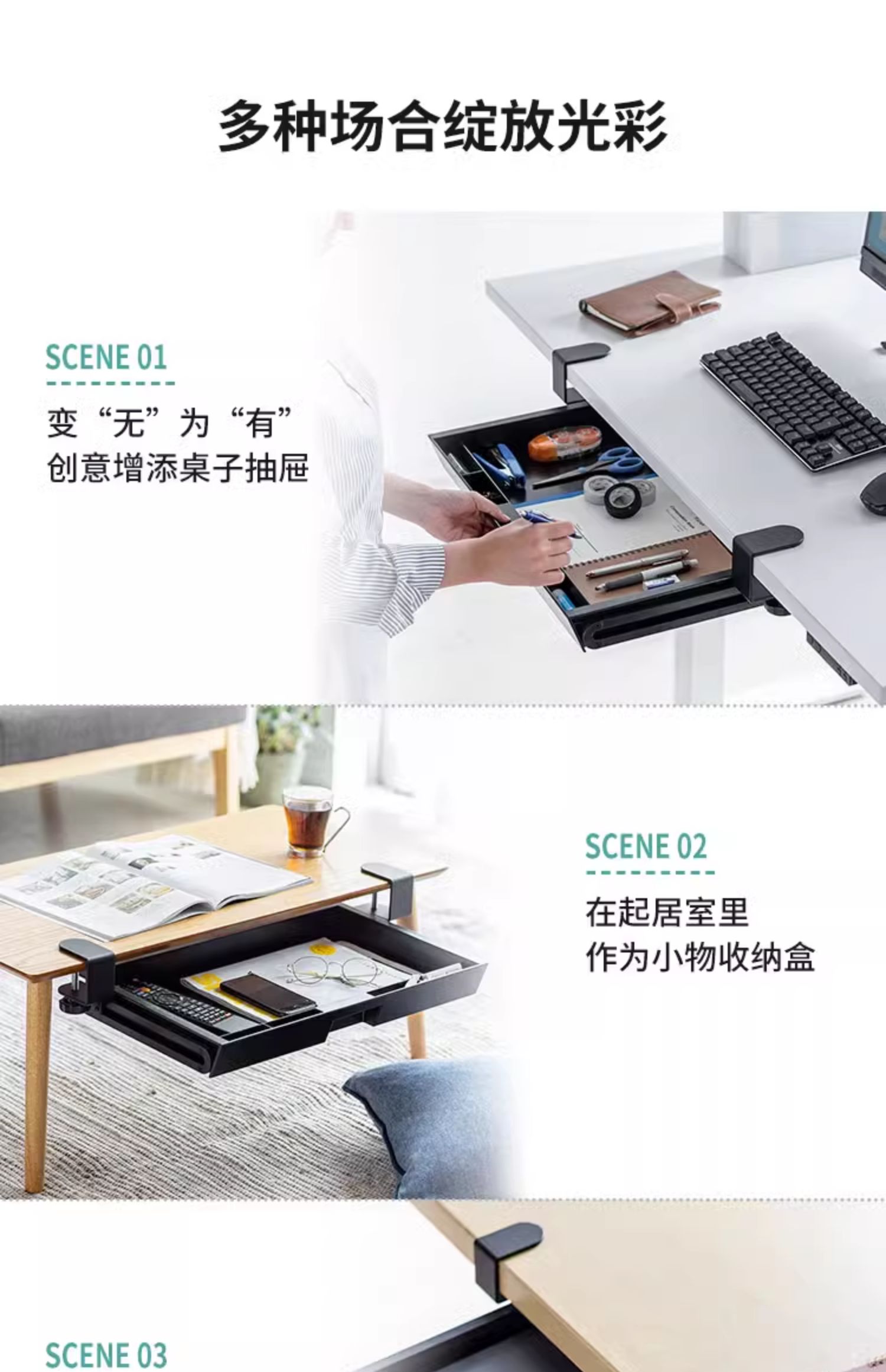 多种场合绽放光彩

SCENE 01

变“无”为“有”
创意增添桌子抽屉

SCENE 02

在起居室里
作为小物收纳盒

SCENE 03