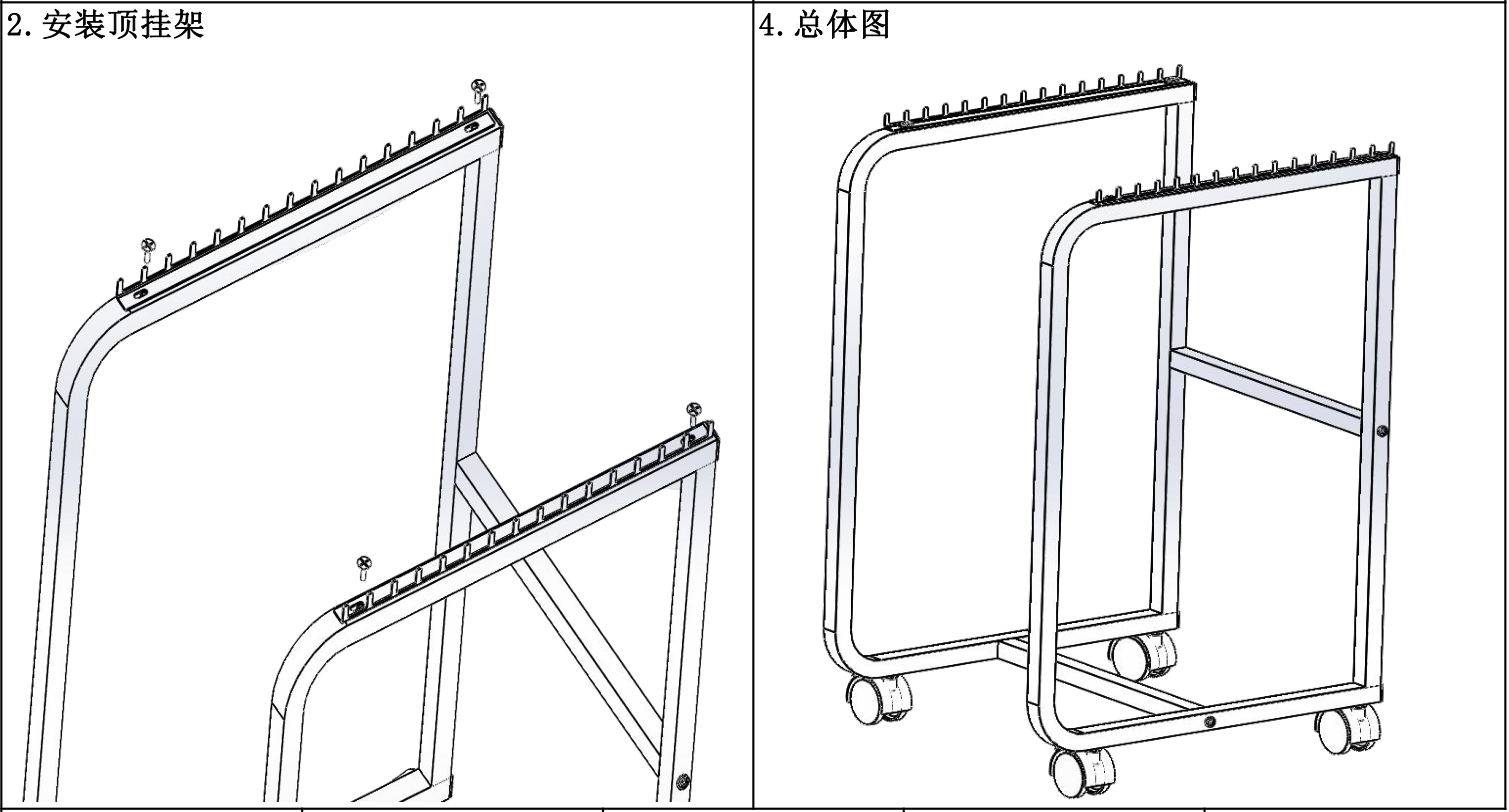 2.安装顶挂架

4.总体图