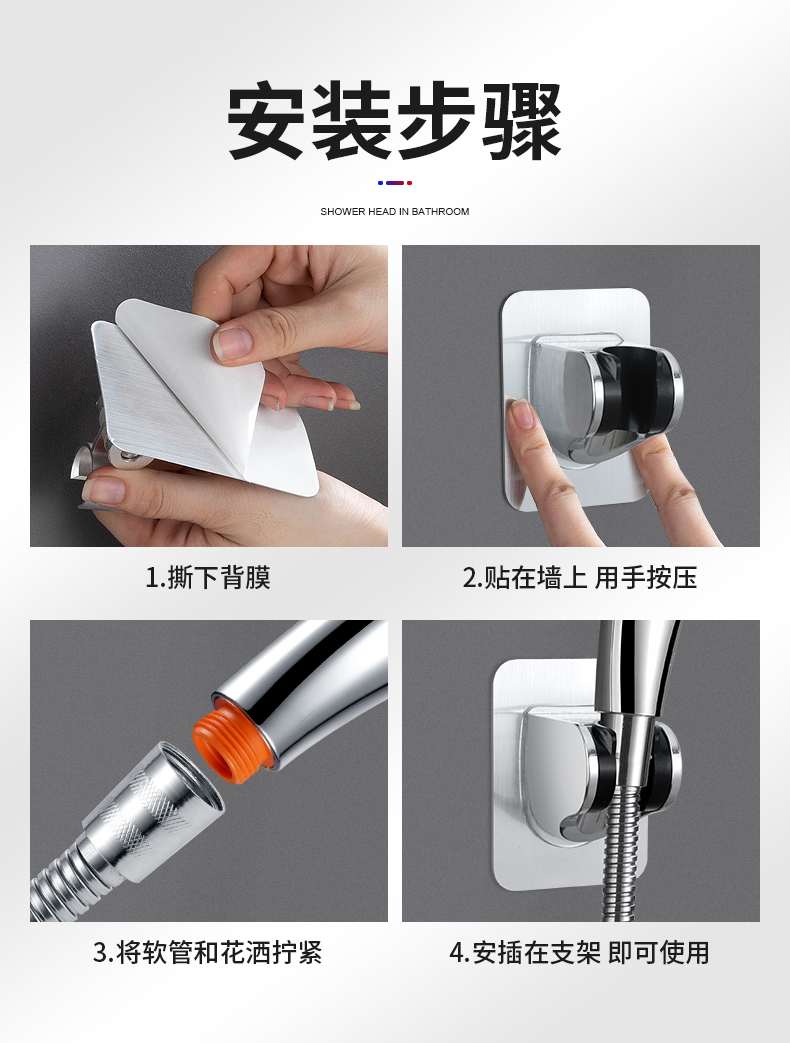 安装步骤

SHOWER HEAD IN BATHROOM

1.撕下背膜

2.贴在墙上 用手按压

3.将软管和花洒拧紧

4.安插在支架 即可使用