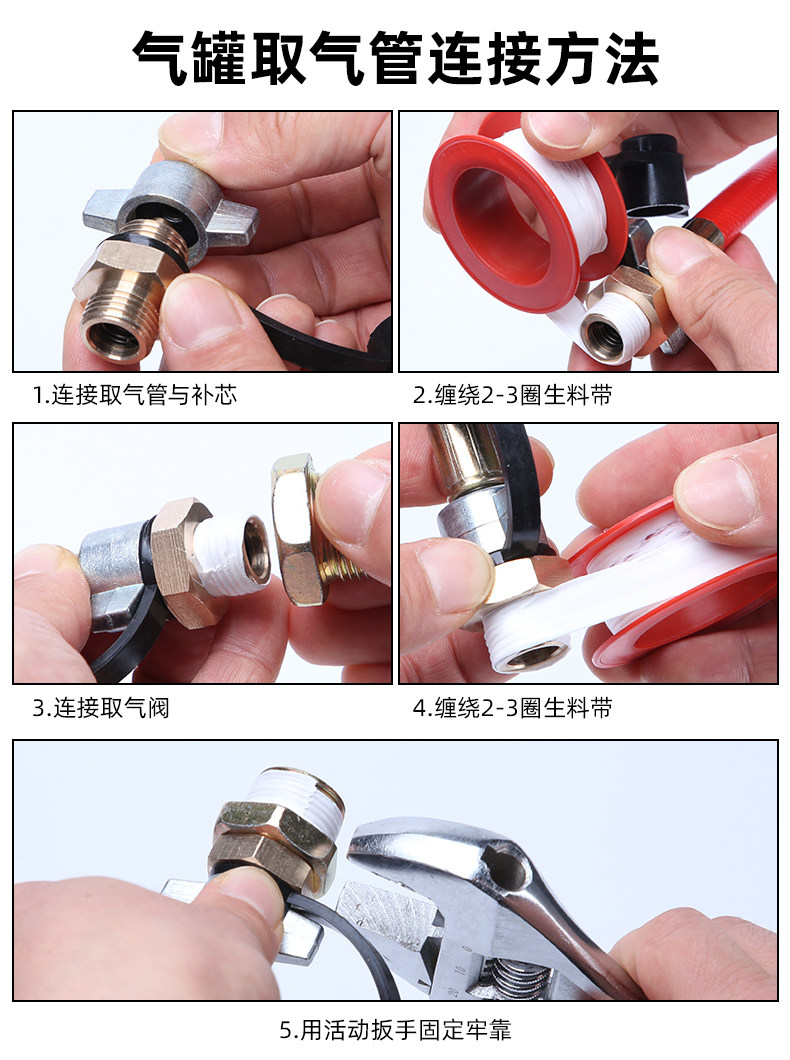 气罐取气管连接方法

1.连接取气管与补芯

2.缠绕2-3圈生料带

3.连接取气阀

4.缠绕2-3圈生料带

5.用活动扳手固定牢靠