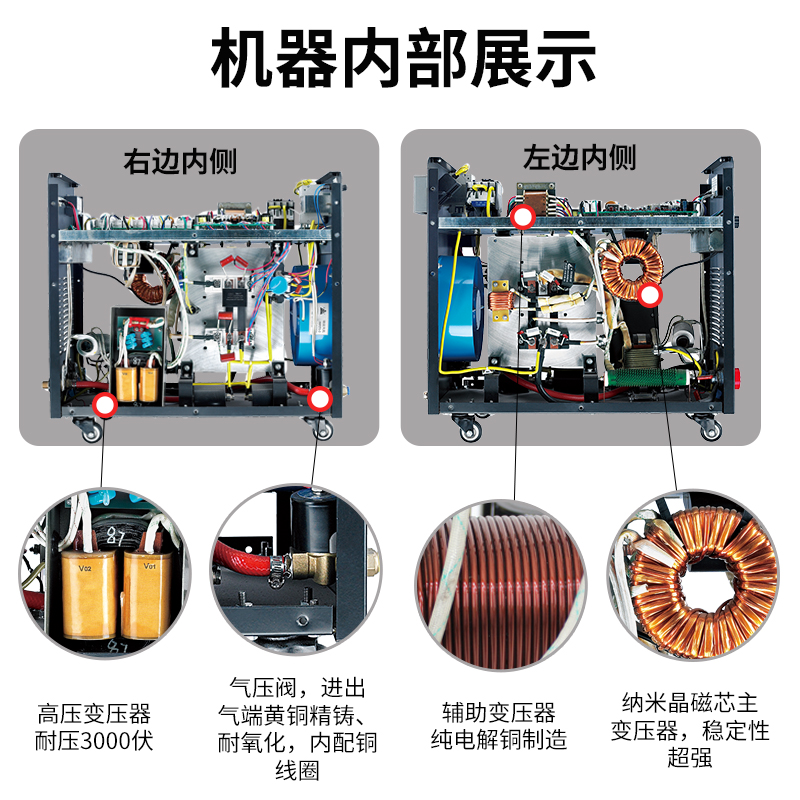 机器内部展示

右边内侧

左边内侧

87
V02
V01
87

高压变压器
耐压3000伏

气压阀，进出气端黄铜精铸、耐氧化，内配铜线圈

辅助变压器
纯电解铜制造

纳米晶磁芯主变压器，稳定性超强