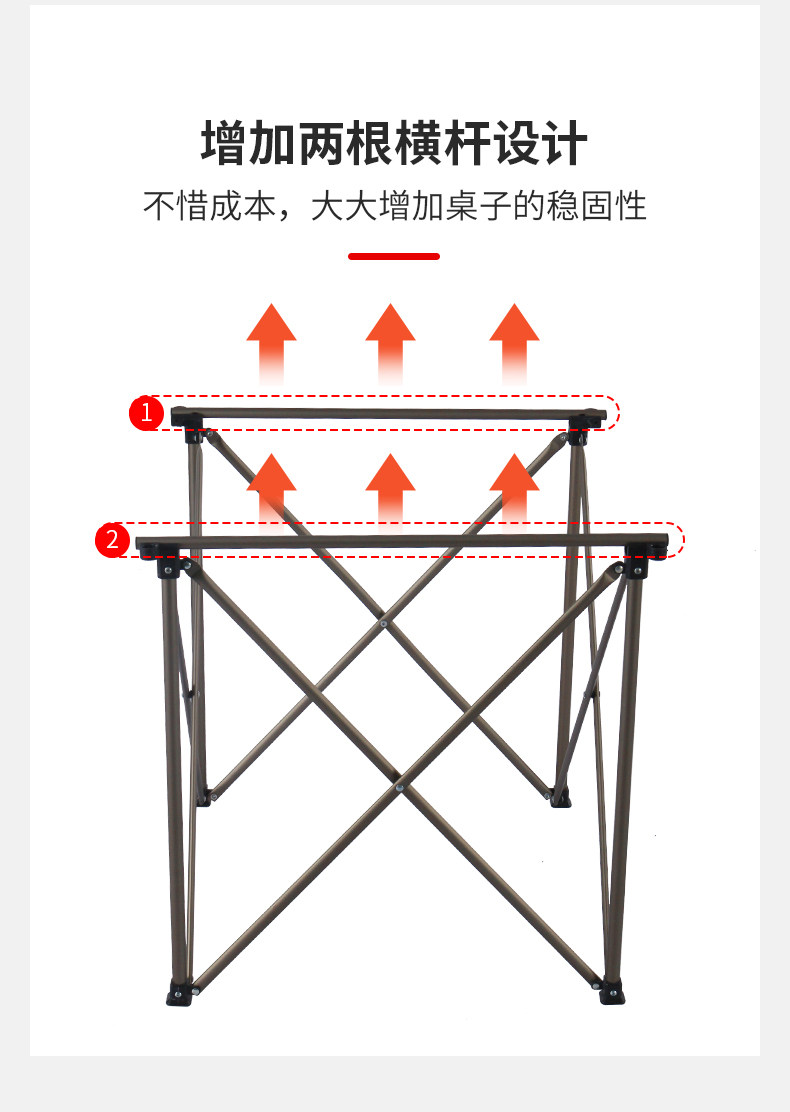 增加两根横杆设计

不惜成本，大大增加桌子的稳固性

1

2