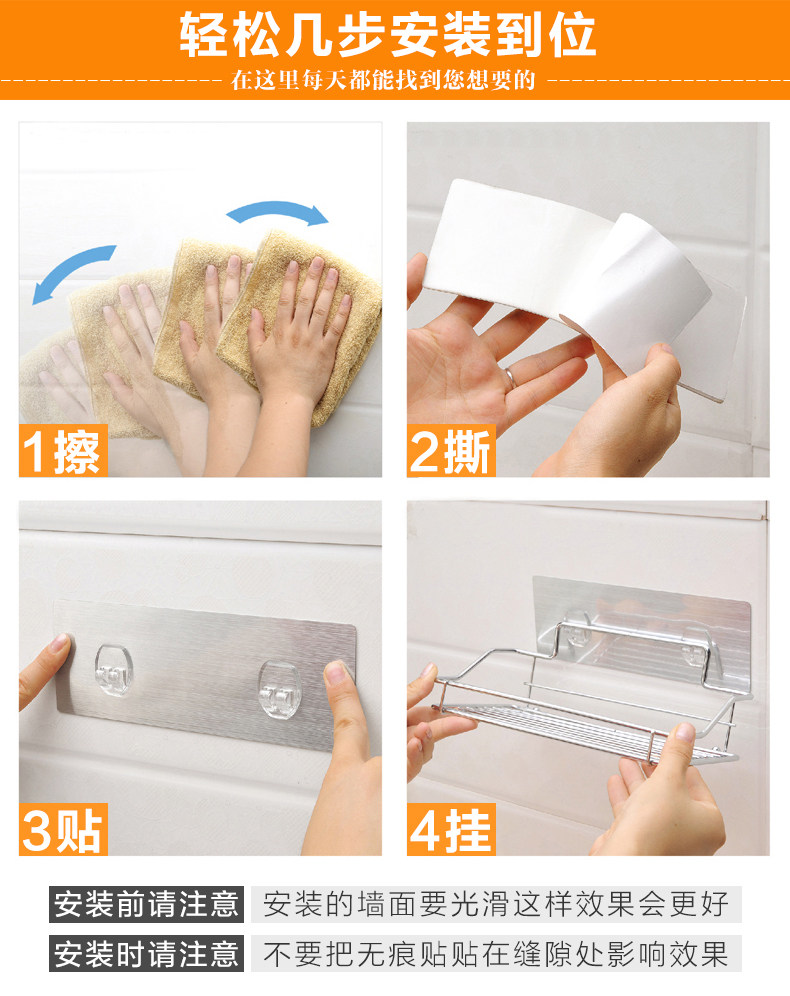 轻松几步安装到位

在这里每天都能找到您想要的

1擦

2撕

3贴

4挂

安装前请注意 安装的墙面要光滑这样效果会更好

安装时请注意 不要把无痕贴贴在缝隙处影响效果