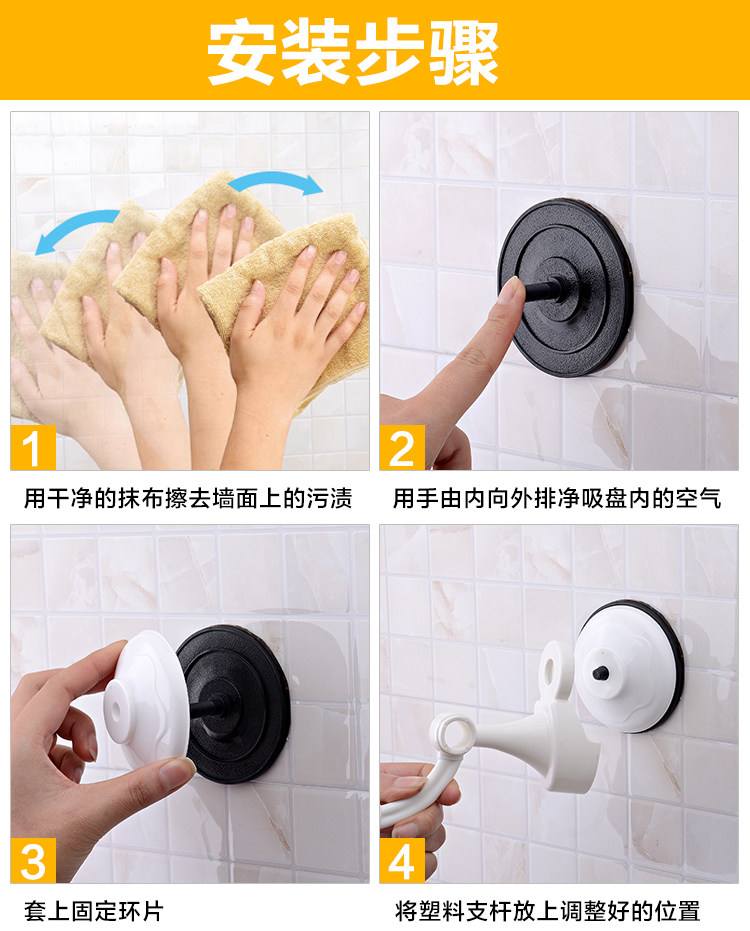 安装步骤

1
用干净的抹布擦去墙面上的污渍

2
用手由内向外排净吸盘内的空气

3
套上固定环片

4
将塑料支杆放上调整好的位置