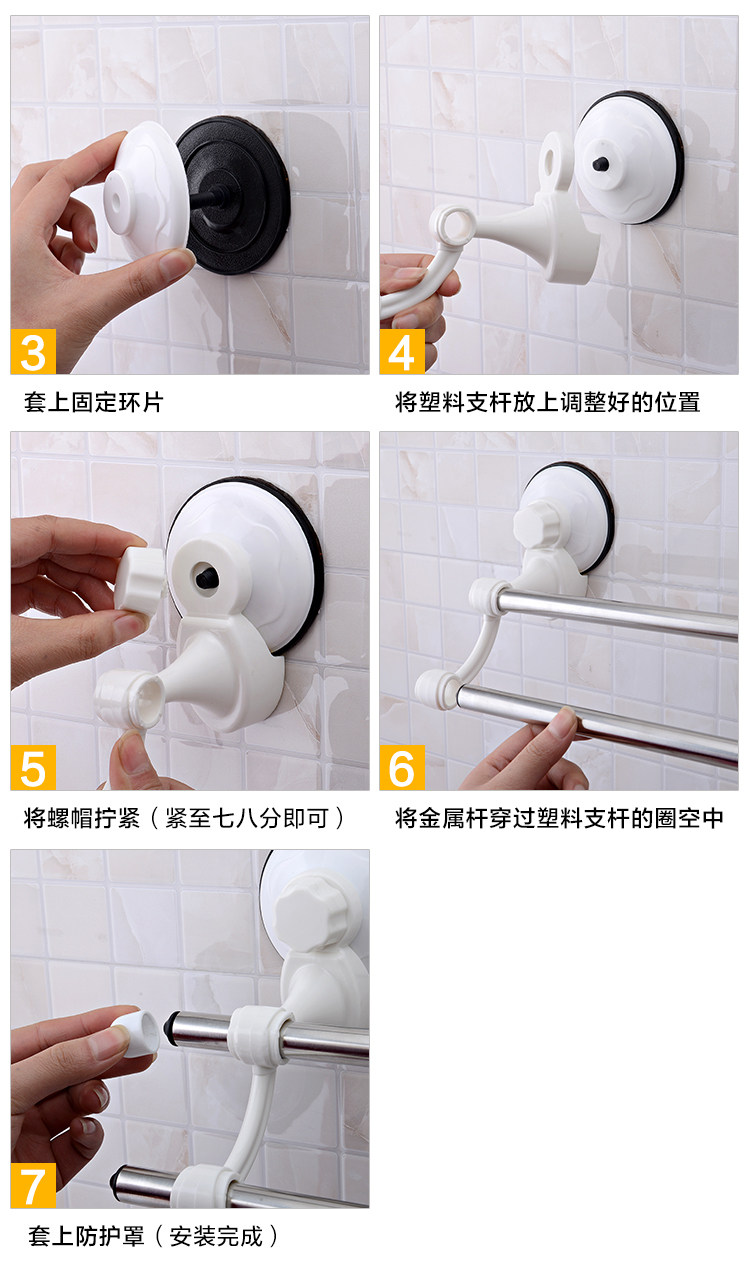 3

套上固定环片

4

将塑料支杆放上调整好的位置

5

将螺帽拧紧（紧至七八分即可）

6

将金属杆穿过塑料支杆的圈空中

7

套上防护罩（安装完成）