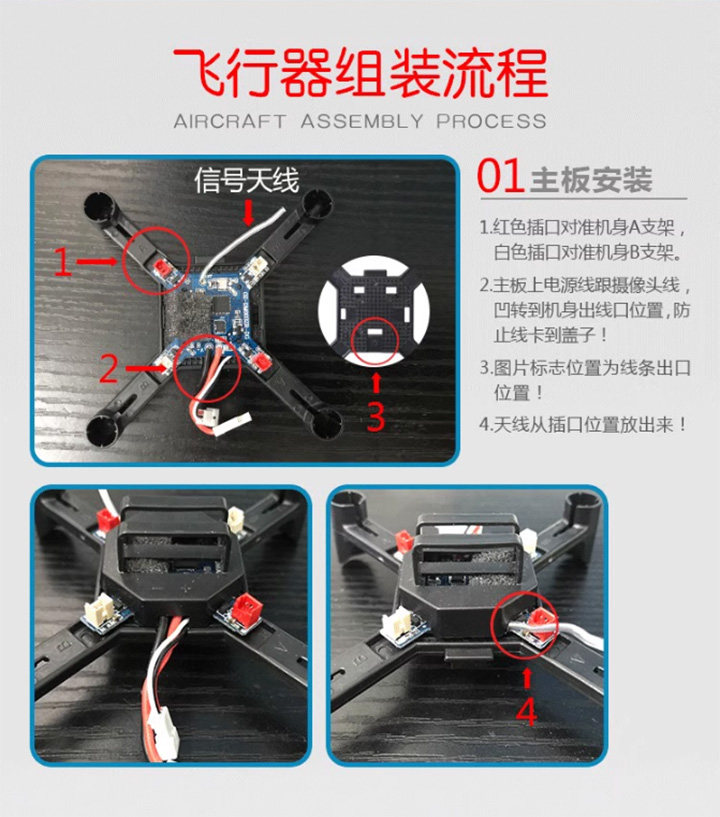 飞行器组装流程
AIRCRAFT ASSEMBLY PROCESS

信号天线
1
2
3

01 主板安装

1.红色插口对准机身A支架，白色插口对准机身B支架。

2.主板上电源线跟摄像头线，凹转到机身出线口位置，防止线卡到盖子！

3.图片标志位置为线条出口位置！

4.天线从插口位置放出来！

4