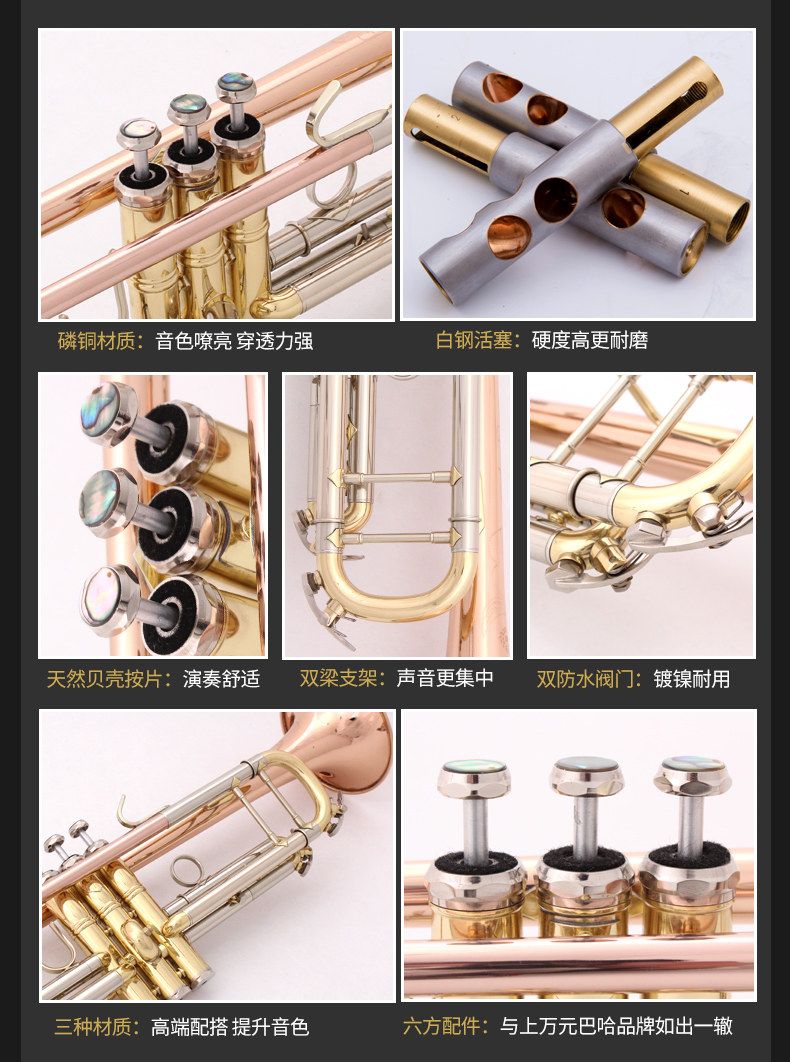 磷铜材质：音色嘹亮 穿透力强

白钢活塞：硬度高更耐磨

天然贝壳按片：演奏舒适

双梁支架：声音更集中

双防水阀门：镀镍耐用

三种材质：高端配搭 提升音色

六方配件：与上万元巴哈品牌如出一辙