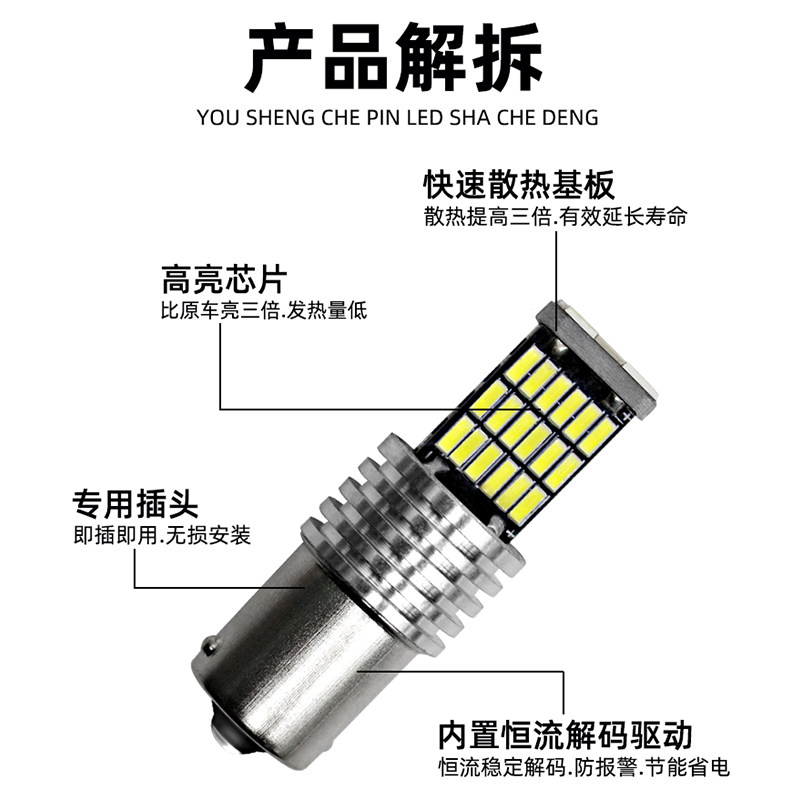 产品解拆

YOU SHENG CHE PIN LED SHA CHE DENG

快速散热基板
散热提高三倍.有效延长寿命

高亮芯片
比原车亮三倍.发热量低

专用插头
即插即用.无损安装

内置恒流解码驱动
恒流稳定解码.防报警.节能省电