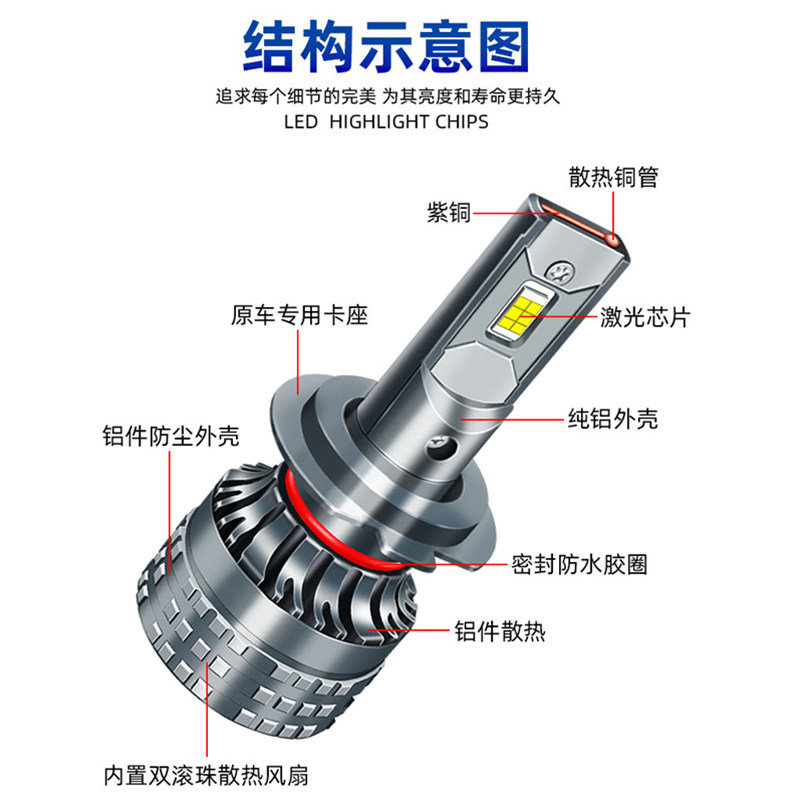 结构示意图

追求每个细节的完美 为其亮度和寿命更持久

LED HIGHLIGHT CHIPS

散热铜管

紫铜

原车专用卡座

激光芯片

纯铝外壳

铝件防尘外壳

密封防水胶圈

铝件散热

内置双滚珠散热风扇