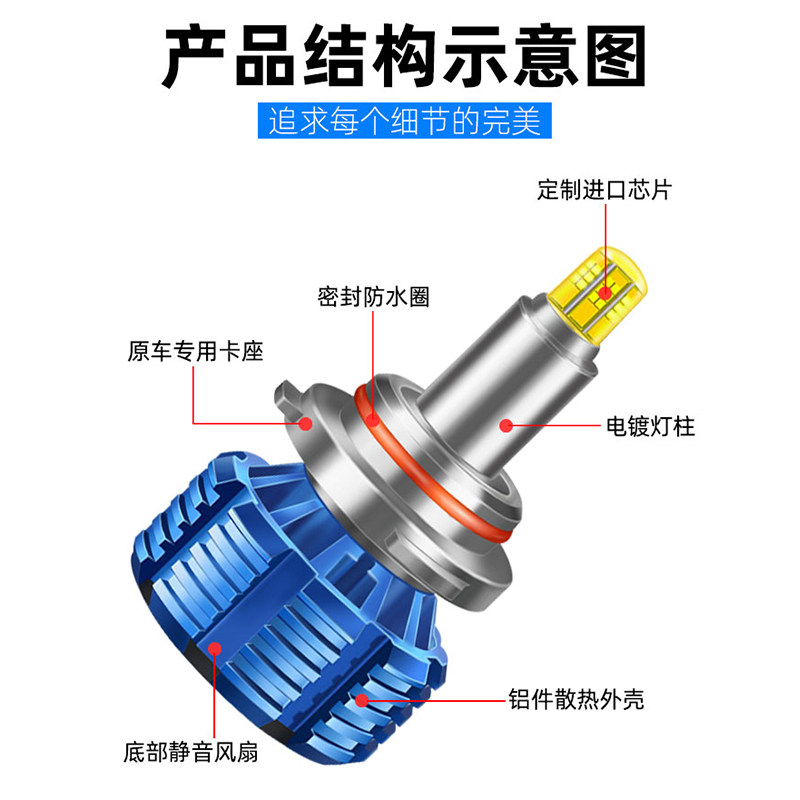 产品结构示意图

追求每个细节的完美

定制进口芯片

密封防水圈

原车专用卡座

电镀灯柱

铝件散热外壳

底部静音风扇