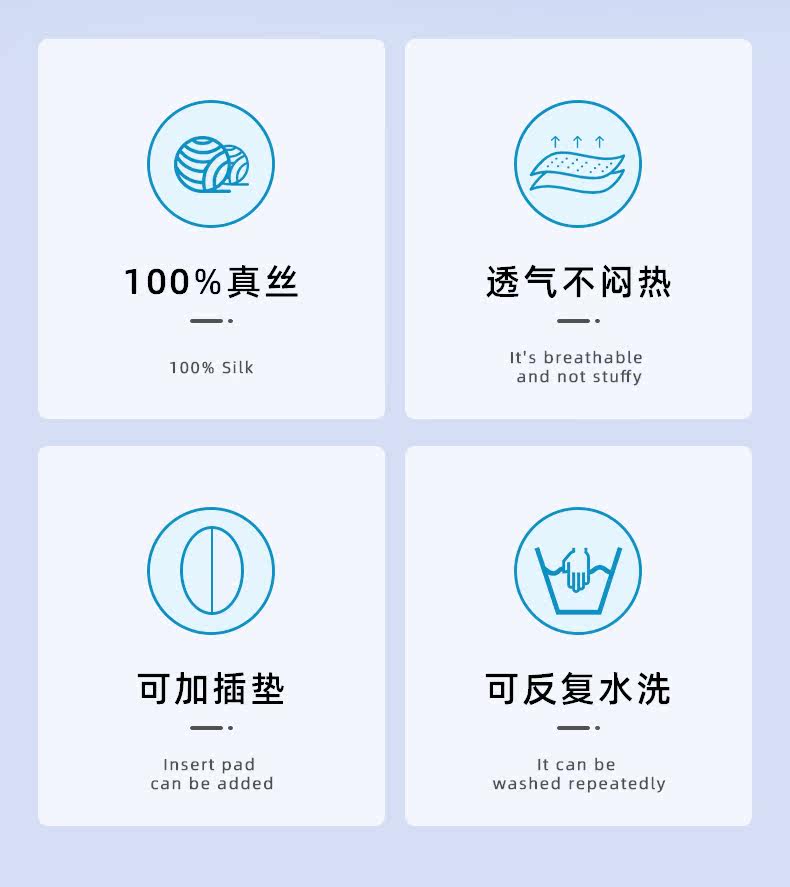 100%真丝

100% Silk

透气不闷热

It's breathable and not stuffy

可加插垫

Insert pad can be added

可反复水洗

It can be washed repeatedly