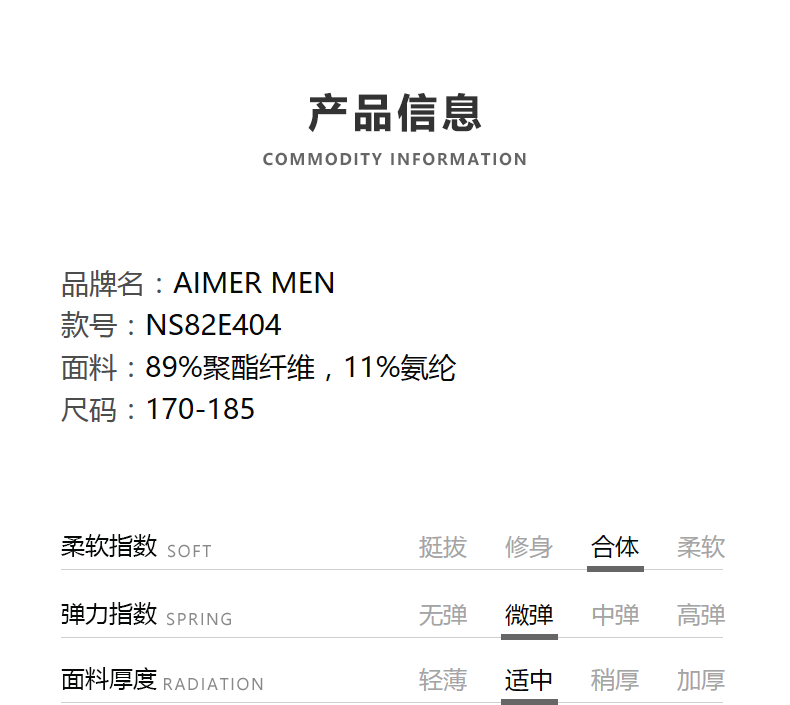 产品信息
COMMODITY INFORMATION

品牌名：AIMER MEN
款号：NS82E404
面料：89%聚酯纤维，11%氨纶
尺码：170-185

柔软指数 SOFT 挺拔 修身 合体 柔软

弹力指数 SPRING 无弹 微弹 中弹 高弹

面料厚度 RADIATION 轻薄 适中 稍厚 加厚