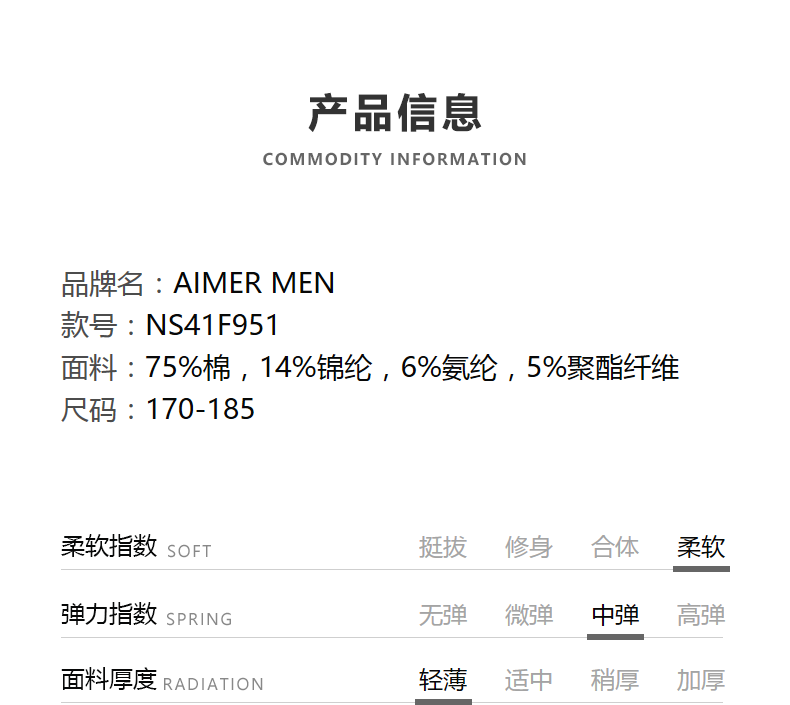 产品信息
COMMODITY INFORMATION

品牌名：AIMER MEN
款号：NS41F951
面料：75%棉，14%锦纶，6%氨纶，5%聚酯纤维
尺码：170-185

柔软指数 SOFT 挺拔 修身 合体 柔软
弹力指数 SPRING 无弹 微弹 中弹 高弹
面料厚度 RADIATION 轻薄 适中 稍厚 加厚