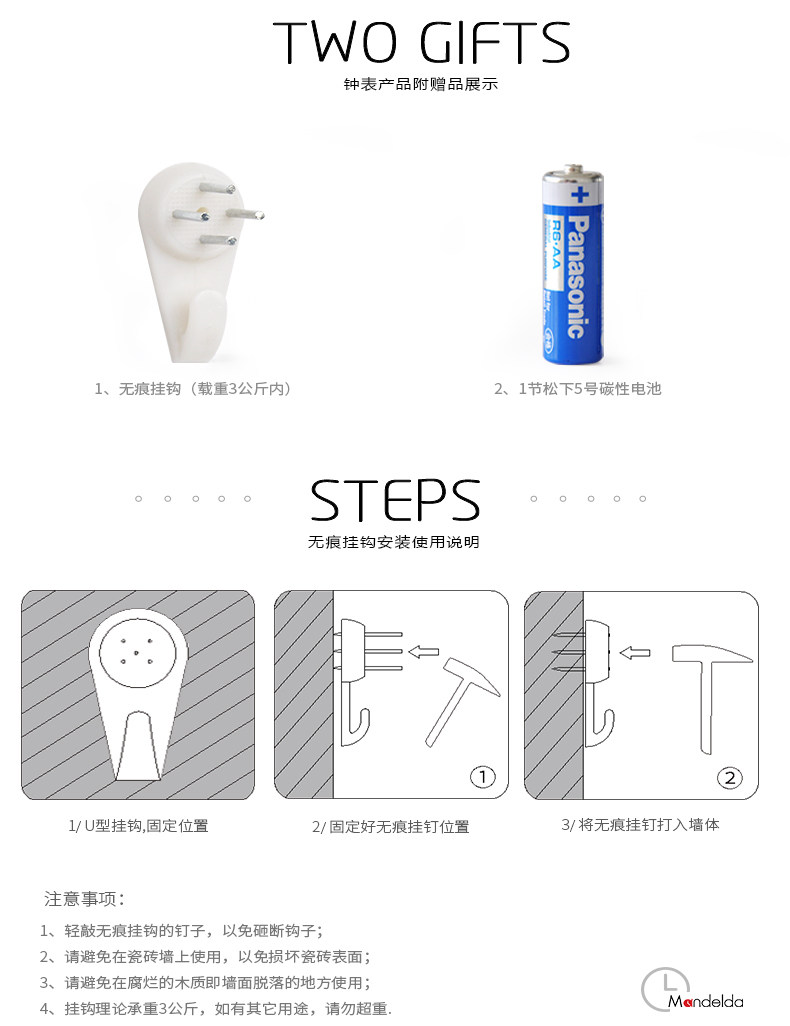 TWO GIFTS
钟表产品附赠品展示

+
Panasonic
R6·AA

1、无痕挂钩（载重3公斤内）

2、1节松下5号碳性电池

STEPS
无痕挂钩安装使用说明

①

②

1/ U型挂钩,固定位置

2/ 固定好无痕挂钉位置

3/ 将无痕挂钉打入墙体

注意事项：
1、轻敲无痕挂钩的钉子，以免砸断钩子；
2、请避免在瓷砖墙上使用，以免损坏瓷砖表面；
3、请避免在腐烂的木质即墙面脱落的地方使用；
4、挂钩理论承重3公斤，如有其它用途，请勿超重.

Mandelda