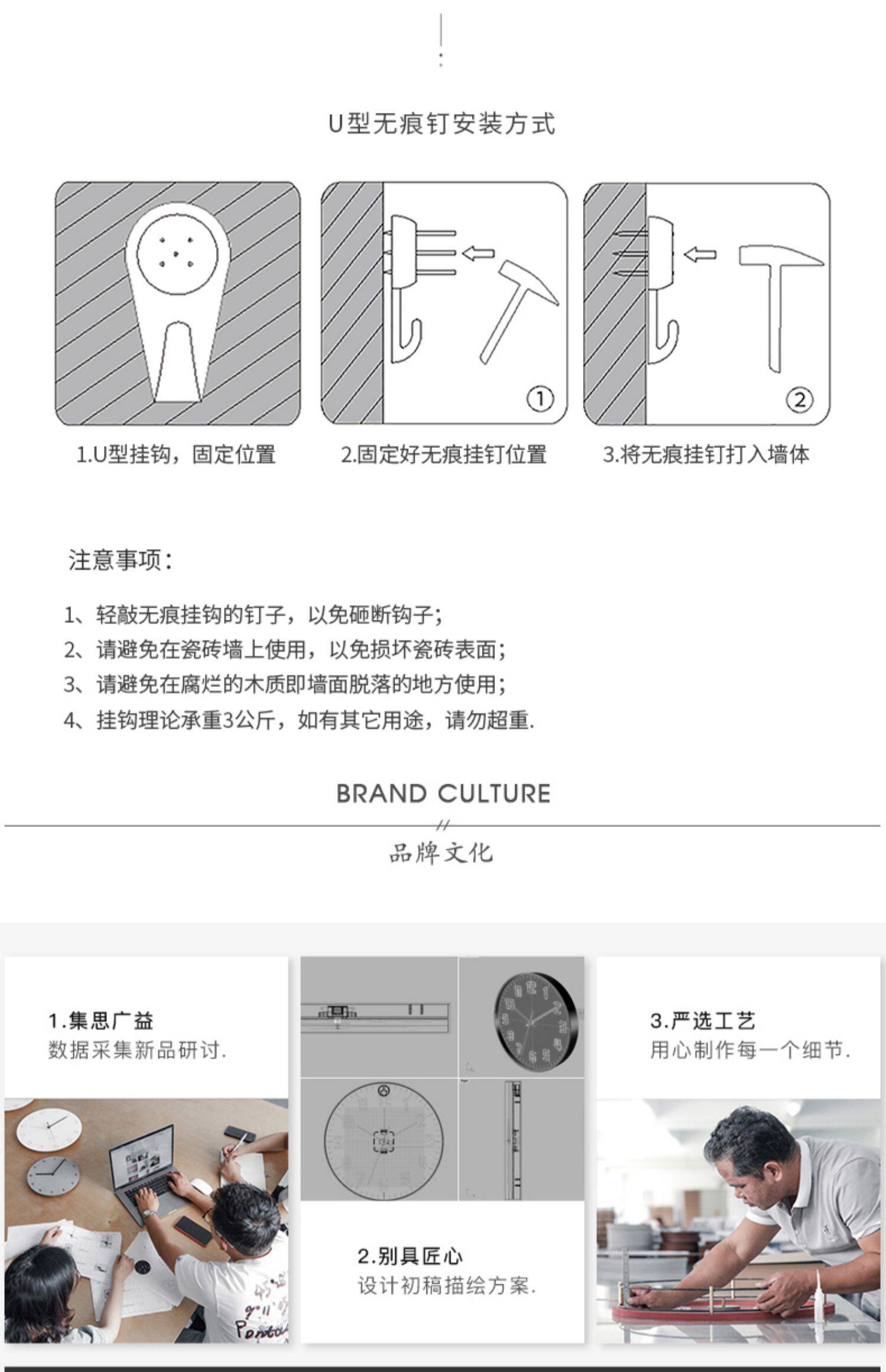 U型无痕钉安装方式

①

②

1.U型挂钩，固定位置

2.固定好无痕挂钉位置

3.将无痕挂钉打入墙体

注意事项：

1、轻敲无痕挂钩的钉子，以免砸断钩子；
2、请避免在瓷砖墙上使用，以免损坏瓷砖表面；
3、请避免在腐烂的木质即墙面脱落的地方使用；
4、挂钩理论承重3公斤，如有其它用途，请勿超重.

BRAND CULTURE

品牌文化

1.集思广益
数据采集新品研讨.

2.别具匠心
设计初稿描绘方案.

3.严选工艺
用心制作每一个细节.