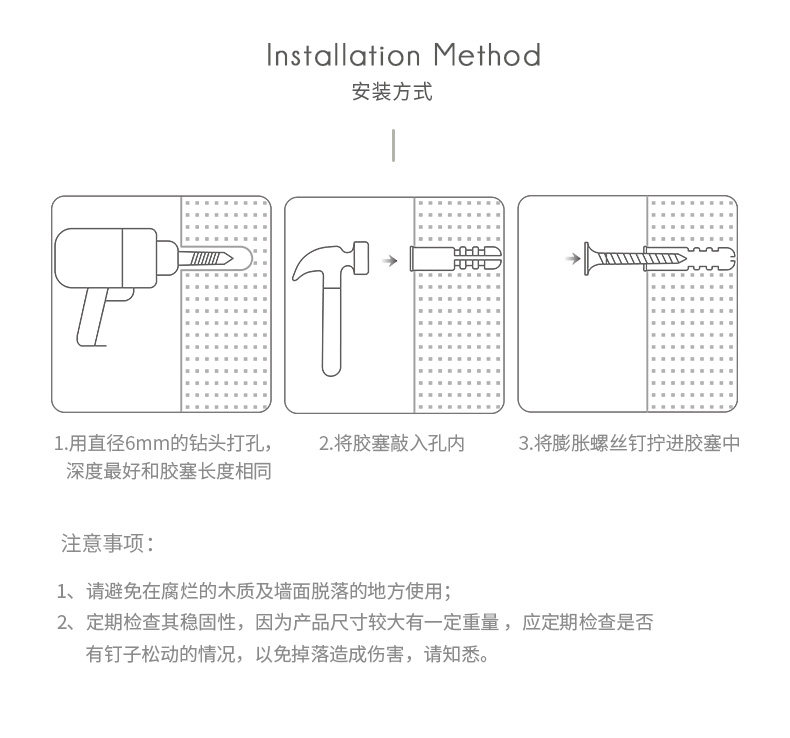 Installation Method
安装方式

1.用直径6mm的钻头打孔，深度最好和胶塞长度相同

2.将胶塞敲入孔内

3.将膨胀螺丝钉拧进胶塞中

注意事项：

1、请避免在腐烂的木质及墙面脱落的地方使用；
2、定期检查其稳固性，因为产品尺寸较大有一定重量，应定期检查是否有钉子松动的情况，以免掉落造成伤害，请知悉。