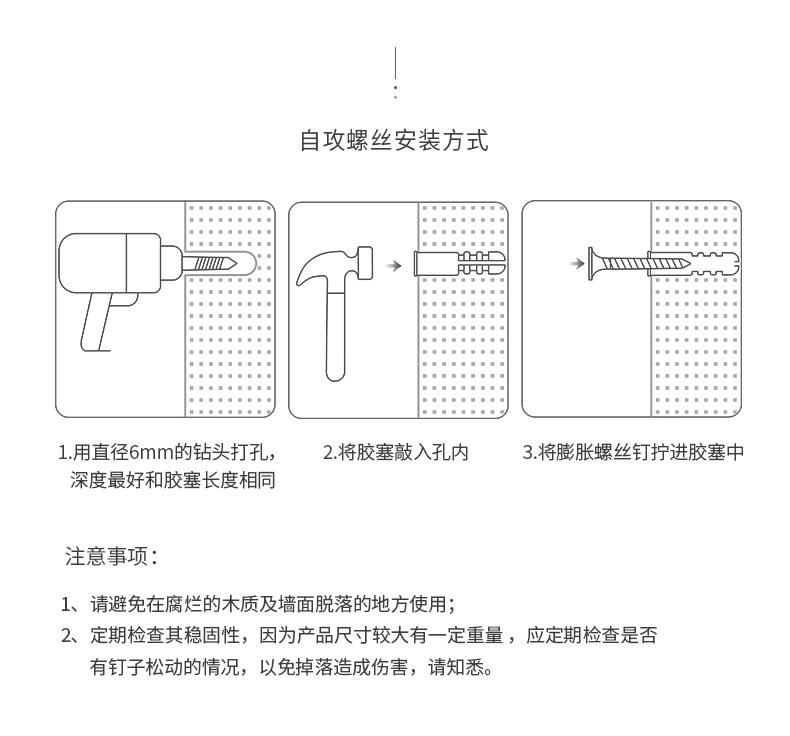 自攻螺丝安装方式

1.用直径6mm的钻头打孔，深度最好和胶塞长度相同

2.将胶塞敲入孔内

3.将膨胀螺丝钉拧进胶塞中

注意事项：

1、请避免在腐烂的木质及墙面脱落的地方使用；
2、定期检查其稳固性，因为产品尺寸较大有一定重量，应定期检查是否有钉子松动的情况，以免掉落造成伤害，请知悉。