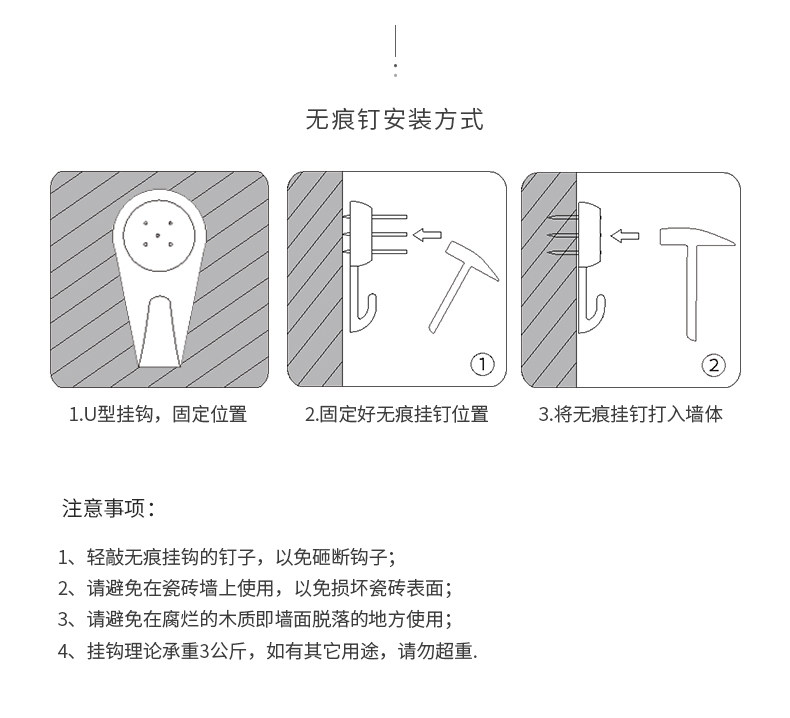 无痕钉安装方式

①

②

1.U型挂钩，固定位置

2.固定好无痕挂钉位置

3.将无痕挂钉打入墙体

注意事项：

1、轻敲无痕挂钩的钉子，以免砸断钩子；

2、请避免在瓷砖墙上使用，以免损坏瓷砖表面；

3、请避免在腐烂的木质即墙面脱落的地方使用；

4、挂钩理论承重3公斤，如有其它用途，请勿超重.