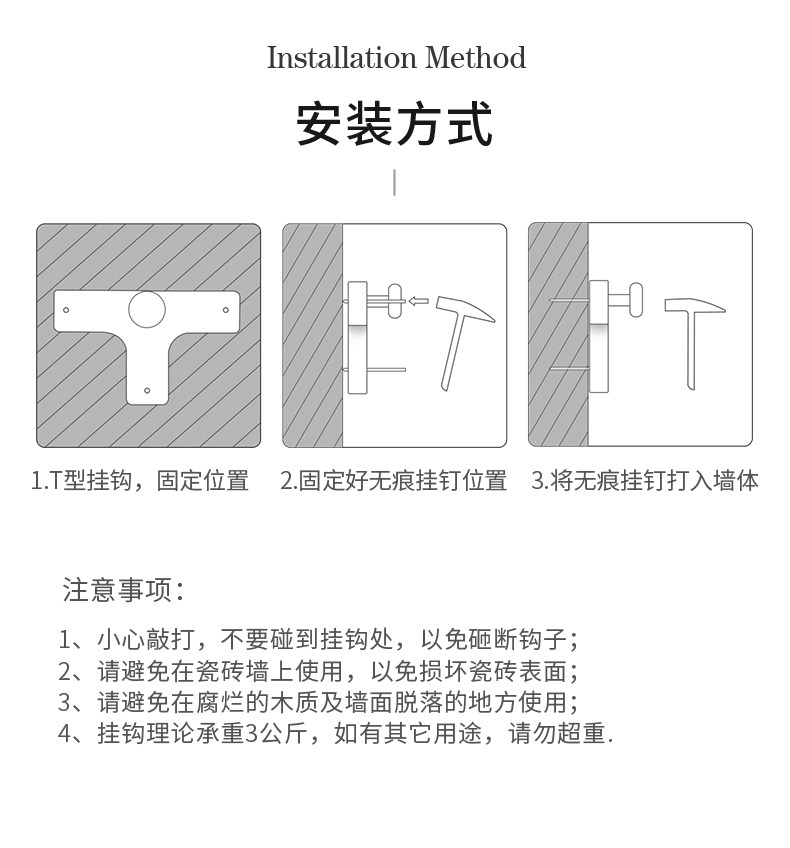 Installation Method

安装方式

1.T型挂钩，固定位置

2.固定好无痕挂钉位置

3.将无痕挂钉打入墙体

注意事项：

1、小心敲打，不要碰到挂钩处，以免砸断钩子；
2、请避免在瓷砖墙上使用，以免损坏瓷砖表面；
3、请避免在腐烂的木质及墙面脱落的地方使用；
4、挂钩理论承重3公斤，如有其它用途，请勿超重.