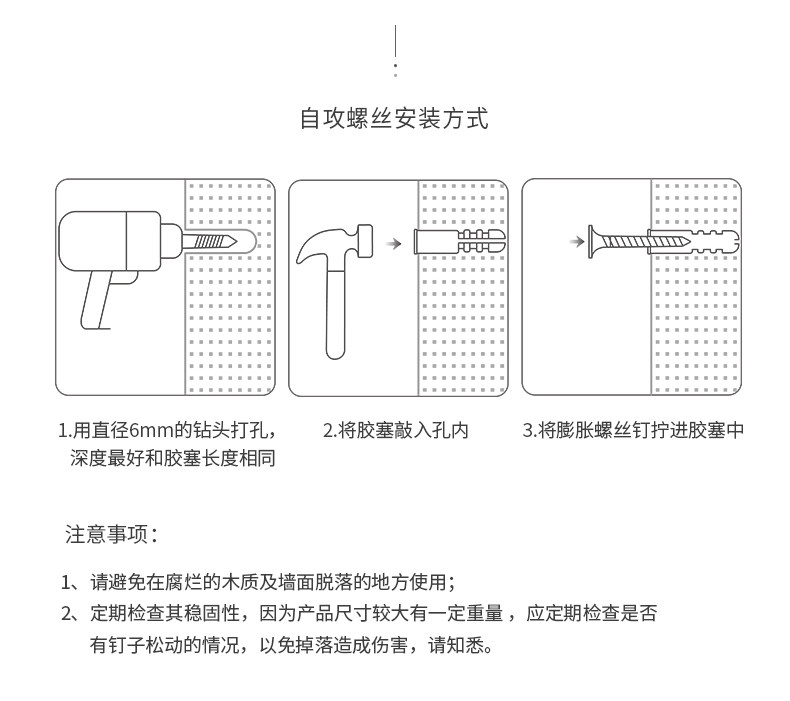 自攻螺丝安装方式

1.用直径6mm的钻头打孔，深度最好和胶塞长度相同

2.将胶塞敲入孔内

3.将膨胀螺丝钉拧进胶塞中

注意事项：

1、请避免在腐烂的木质及墙面脱落的地方使用；

2、定期检查其稳固性，因为产品尺寸较大有一定重量，应定期检查是否有钉子松动的情况，以免掉落造成伤害，请知悉。